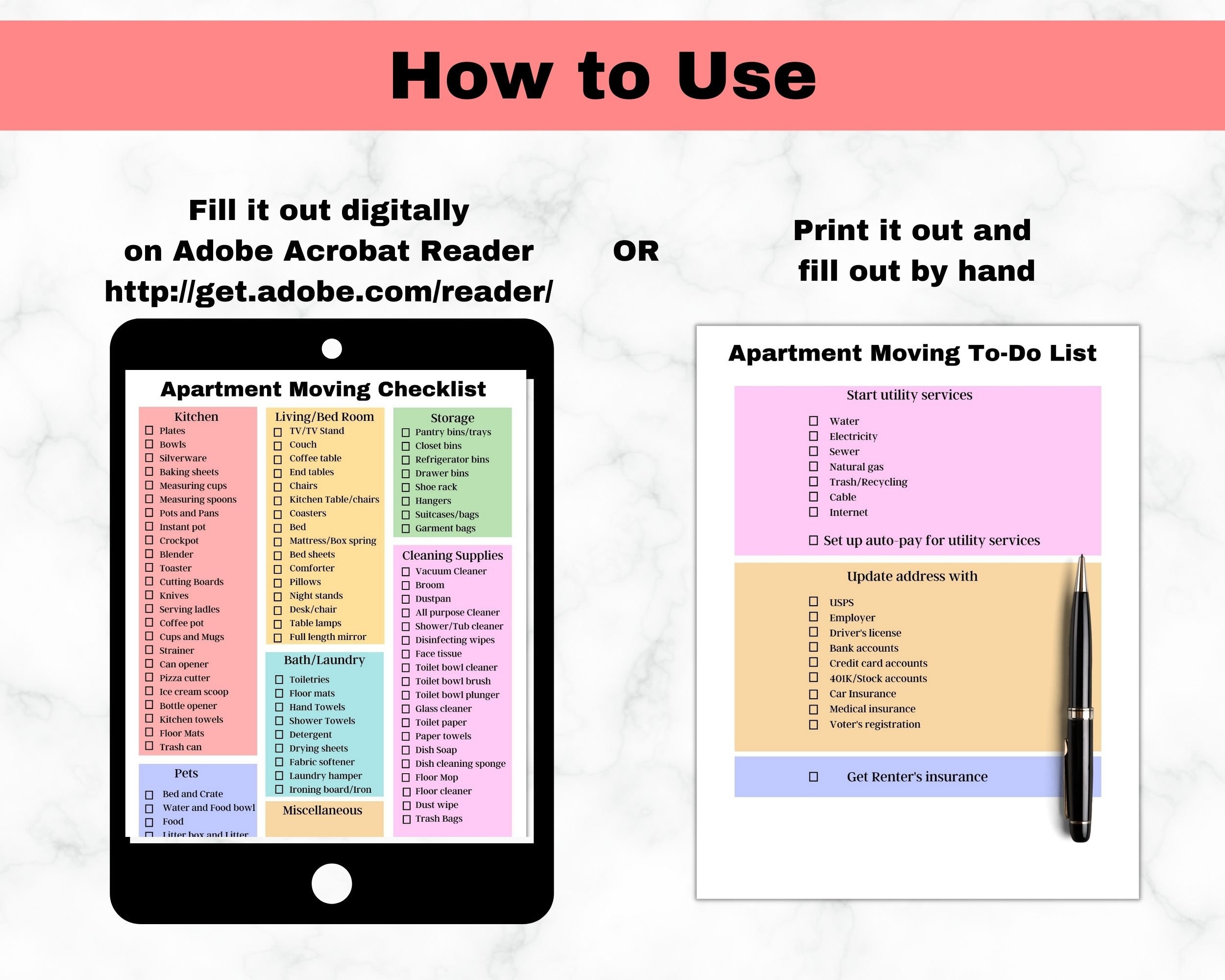 How to Use

Fill it out digitally on Adobe Acrobat Reader http://get.adobe.com/reader/

OR

Print it out and fill out by hand

Apartment Moving Checklist

Kitchen
☐ Plates
☐ Bowls
☐ Silverware
☐ Baking sheets
☐ Measuring cups
☐ Measuring spoons
☐ Pots and Pans
☐ Instant pot
☐ Crockpot
☐ Blender
☐ Toaster
☐ Cutting Boards
☐ Knives
☐ Serving ladles
☐ Coffee pot
☐ Cups and Mugs
☐ Strainer
☐ Can opener
☐ Pizza cutter
☐ Ice cream scoop
☐ Bottle opener
☐ Kitchen towels
☐ Floor Mats
☐ Trash can

Pets
☐ Bed and Crate
☐ Water and Food bowl
☐ Food
☐ Litter box and Litter

Living/Bed Room
☐ TV/TV Stand
☐ Couch
☐ Coffee table
☐ End tables
☐ Chairs
☐ Kitchen Table/chairs
☐ Coasters
☐ Bed
☐ Mattress/Box spring
☐ Bed sheets
☐ Comforter
☐ Pillows
☐ Night stands
☐ Desk/chair
☐ Table lamps
☐ Full length mirror

Bath/Laundry
☐ Toiletries
☐ Floor mats
☐ Hand Towels
☐ Shower Towels
☐ Detergent
☐ Drying sheets
☐ Fabric softener
☐ Laundry hamper
☐ Ironing board/Iron

Miscellaneous

Storage
☐ Pantry bins/trays
☐ Closet bins
☐ Refrigerator bins
☐ Drawer bins
☐ Shoe rack
☐ Hangers
☐ Suitcases/bags
☐ Garment bags

Cleaning Supplies
☐ Vacuum Cleaner
☐ Broom
☐ Dustpan
☐ All purpose Cleaner
☐ Shower/Tub cleaner
☐ Disinfecting wipes
☐ Face tissue
☐ Toilet bowl cleaner
☐ Toilet bowl brush
☐ Toilet bowl plunger
☐ Glass cleaner
☐ Toilet paper
☐ Paper towels
☐ Dish Soap
☐ Dish cleaning sponge
☐ Floor Mop
☐ Floor cleaner
☐ Dust wipe
☐ Trash Bags

Apartment Moving To-Do List

Start utility services
☐ Water
☐ Electricity
☐ Sewer
☐ Natural gas
☐ Trash/Recycling
☐ Cable
☐ Internet

☐ Set up auto-pay for utility services

Update address with
☐ USPS
☐ Employer
☐ Driver's license
☐ Bank accounts
☐ Credit card accounts
☐ 401K/Stock accounts
☐ Car Insurance
☐ Medical insurance
☐ Voter's registration

☐ Get Renter's insurance