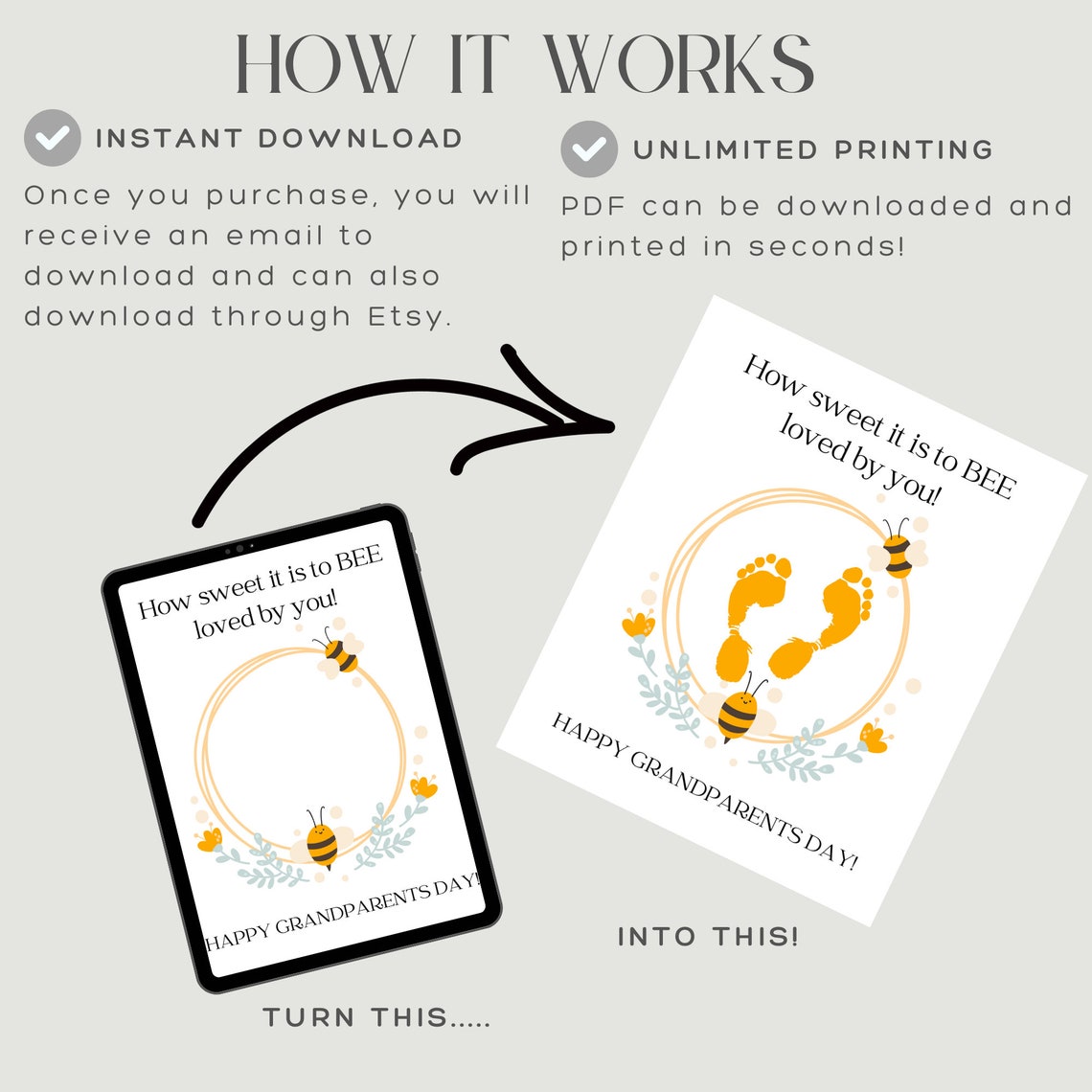 HOW IT WORKS

INSTANT DOWNLOAD

Once you purchase, you will receive an email to download and can also download through Etsy.

UNLIMITED PRINTING

PDF can be downloaded and printed in seconds!

How sweet it is to BEE loved by you!

HAPPY GRANDPARENTS DAY!

TURN THIS.....

How sweet it is to BEE loved by you!

HAPPY GRANDPARENTS DAY!

INTO THIS!