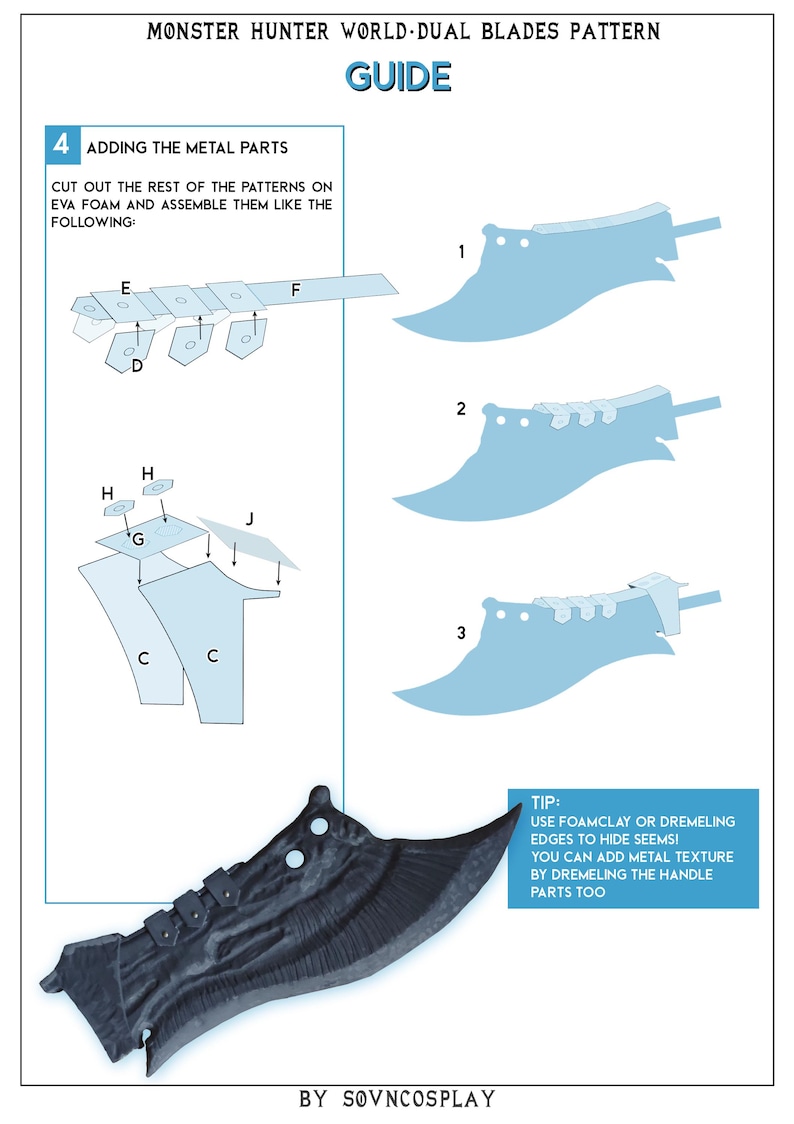 MONSTER HUNTER WORLD·DUAL BLADES PATTERN

GUIDE

4 ADDING THE METAL PARTS

CUT OUT THE REST OF THE PATTERNS ON EVA FOAM AND ASSEMBLE THEM LIKE THE FOLLOWING:

E
F
D

H
H
G
J
C
C

1

2

3

TIP:
USE FOAMCLAY OR DREMELING EDGES TO HIDE SEEMS!
YOU CAN ADD METAL TEXTURE BY DREMELING THE HANDLE PARTS TOO

BY S0VNCOSPLAY