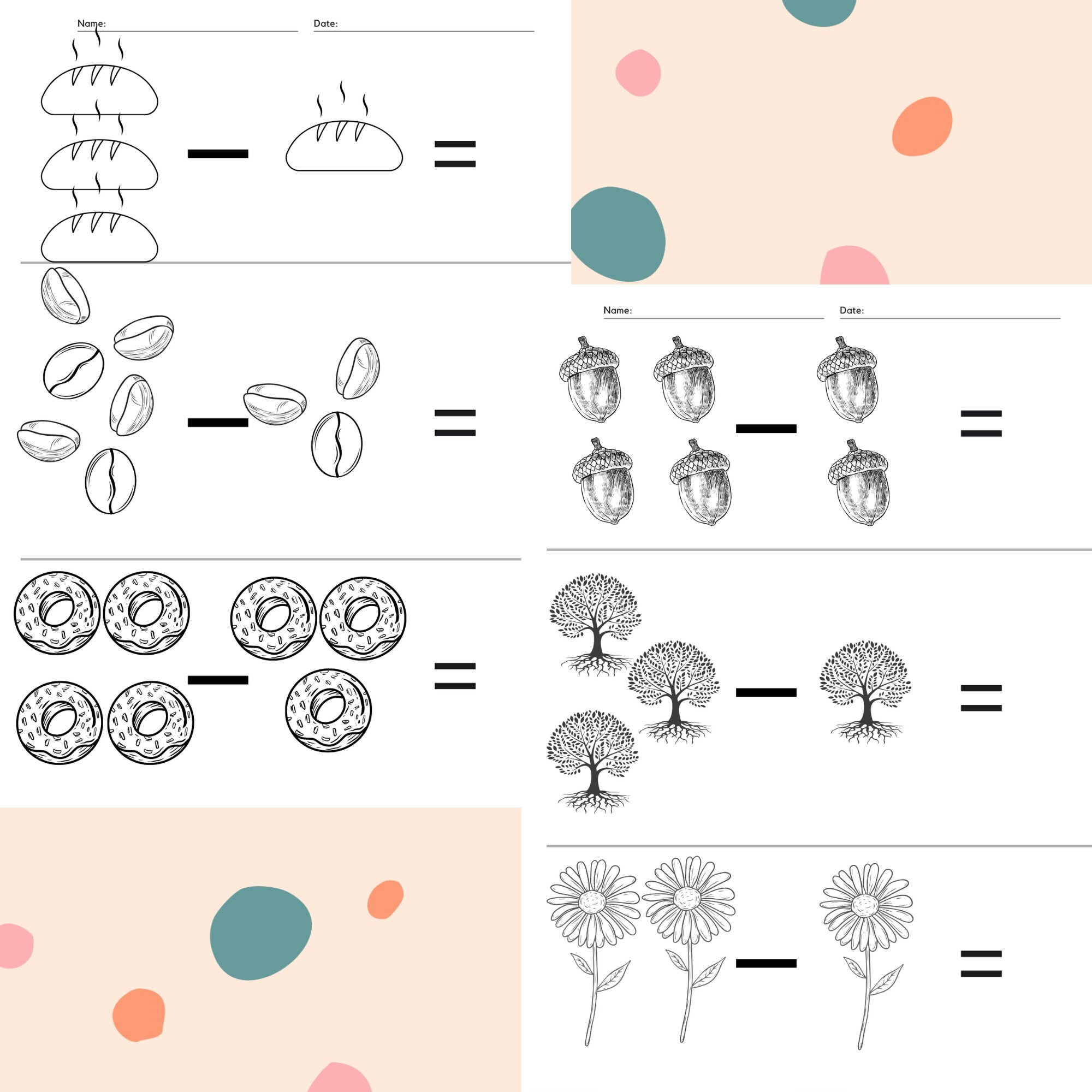 Name:

Date:

$-$ $=$

$-$ $=$

$-$ $=$

Name:

Date:

$-$ $=$

$-$ $=$

$-$ $=$