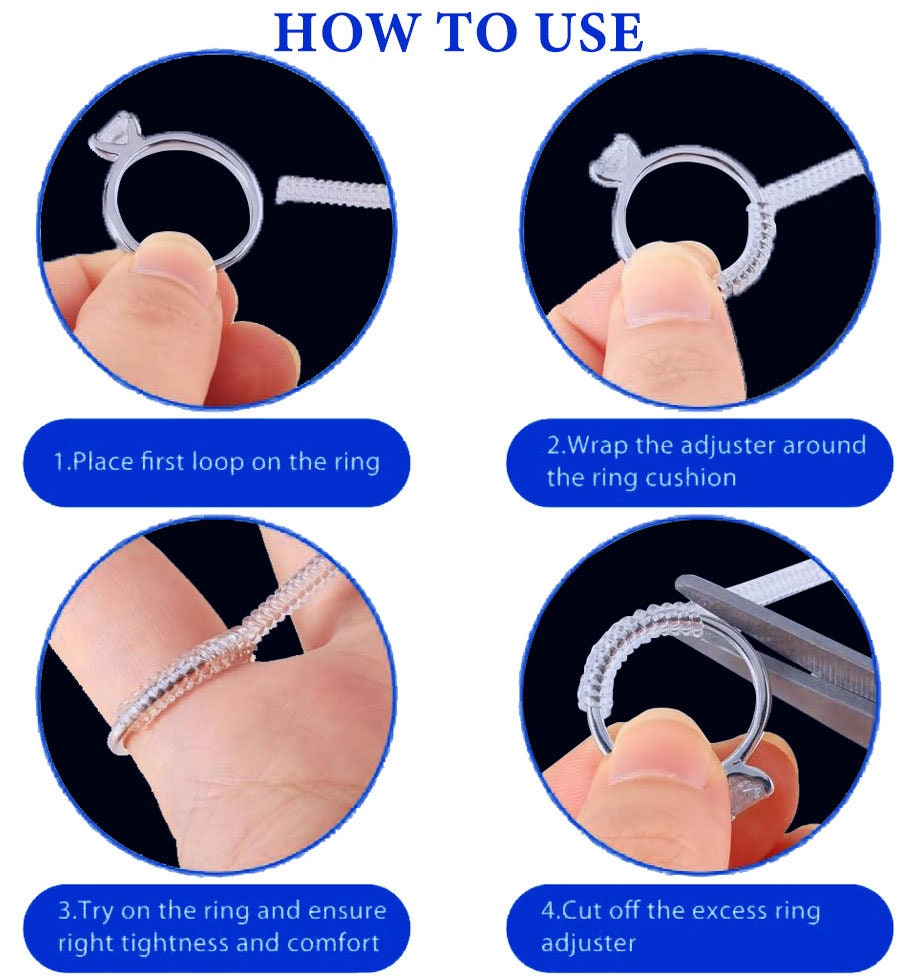 HOW TO USE

1.Place first loop on the ring

2.Wrap the adjuster around the ring cushion

3.Try on the ring and ensure right tightness and comfort

4.Cut off the excess ring adjuster