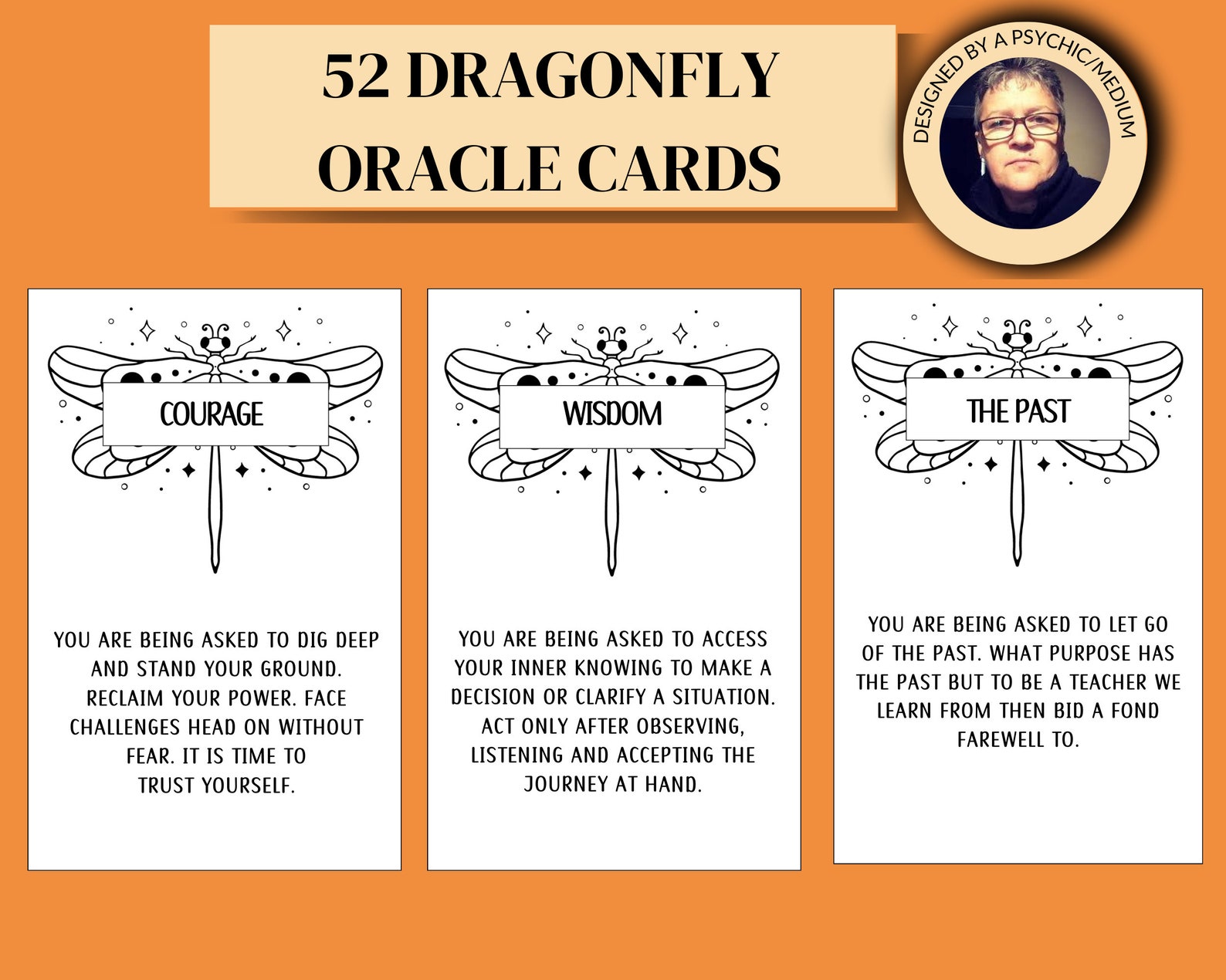 52 DRAGONFLY ORACLE CARDS

DESIGNED BY A PSYCHIC/MEDIUM

COURAGE

YOU ARE BEING ASKED TO DIG DEEP AND STAND YOUR GROUND. RECLAIM YOUR POWER. FACE CHALLENGES HEAD ON WITHOUT FEAR. IT IS TIME TO TRUST YOURSELF.

WISDOM

YOU ARE BEING ASKED TO ACCESS YOUR INNER KNOWING TO MAKE A DECISION OR CLARIFY A SITUATION. ACT ONLY AFTER OBSERVING, LISTENING AND ACCEPTING THE JOURNEY AT HAND.

THE PAST

YOU ARE BEING ASKED TO LET GO OF THE PAST. WHAT PURPOSE HAS THE PAST BUT TO BE A TEACHER WE LEARN FROM THEN BID A FOND FAREWELL TO.