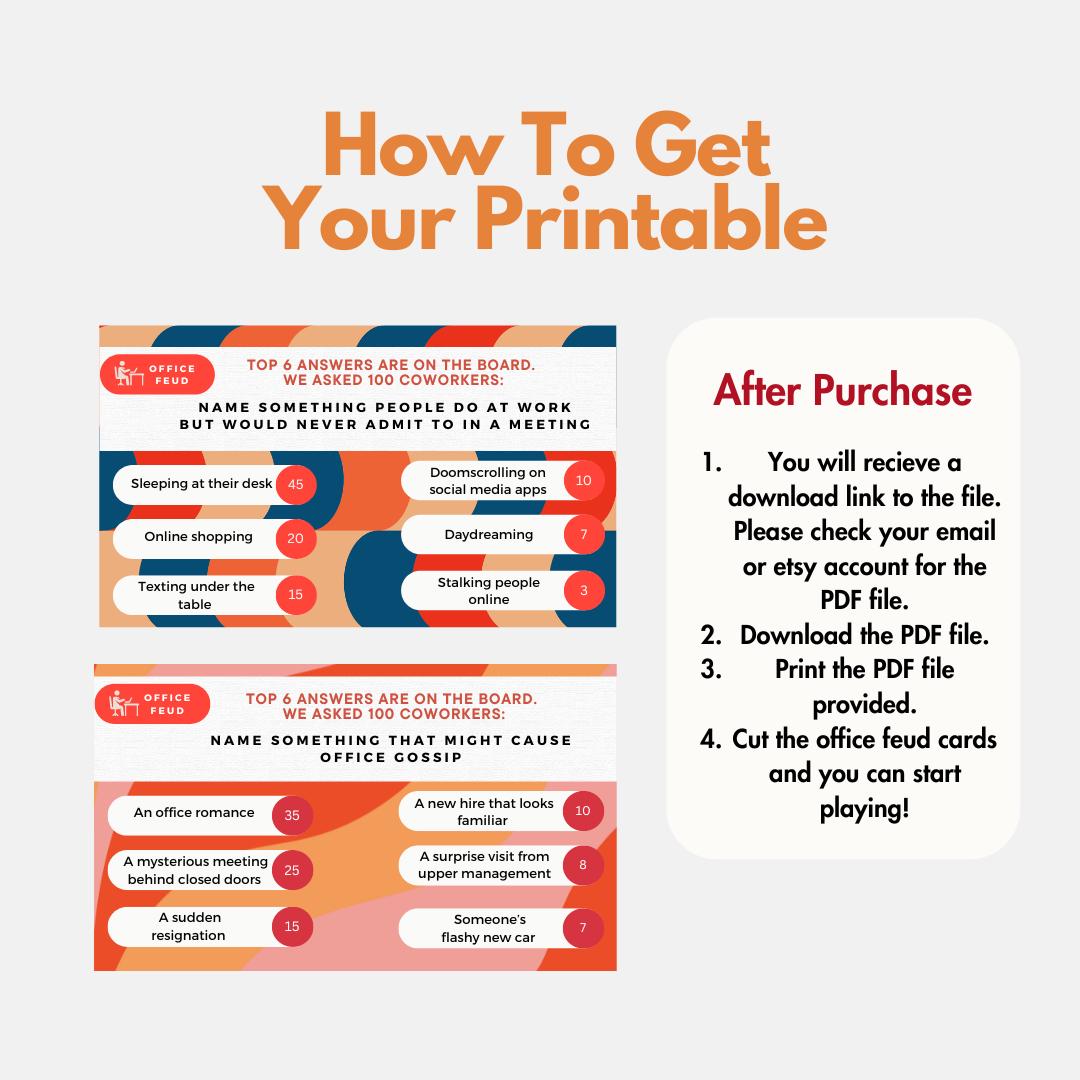 How To Get Your Printable

OFFICE FEUD

TOP 6 ANSWERS ARE ON THE BOARD. WE ASKED 100 COWORKERS:

NAME SOMETHING PEOPLE DO AT WORK BUT WOULD NEVER ADMIT TO IN A MEETING

Sleeping at their desk 45

Online shopping 20

Texting under the table 15

Doomscrolling on social media apps 10

Daydreaming 7

Stalking people online 3

OFFICE FEUD

TOP 6 ANSWERS ARE ON THE BOARD. WE ASKED 100 COWORKERS:

NAME SOMETHING THAT MIGHT CAUSE OFFICE GOSSIP

An office romance 35

A mysterious meeting behind closed doors 25

A sudden resignation 15

A new hire that looks familiar 10

A surprise visit from upper management 8

Someone's flashy new car 7

After Purchase

1. You will recieve a download link to the file. Please check your email or etsy account for the PDF file.
2. Download the PDF file.
3. Print the PDF file provided.
4. Cut the office feud cards and you can start playing!