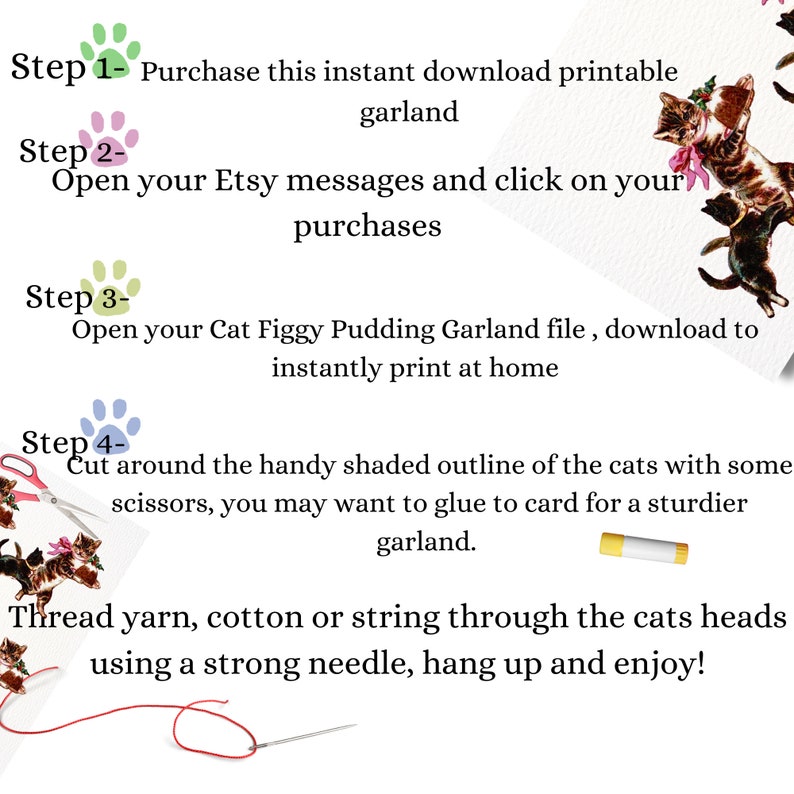 Step 1- Purchase this instant download printable garland

Step 2-
Open your Etsy messages and click on your purchases

Step 3-
Open your Cat Figgy Pudding Garland file , download to instantly print at home

Step 4-
Cut around the handy shaded outline of the cats with some scissors, you may want to glue to card for a sturdier garland.

Thread yarn, cotton or string through the cats heads using a strong needle, hang up and enjoy!