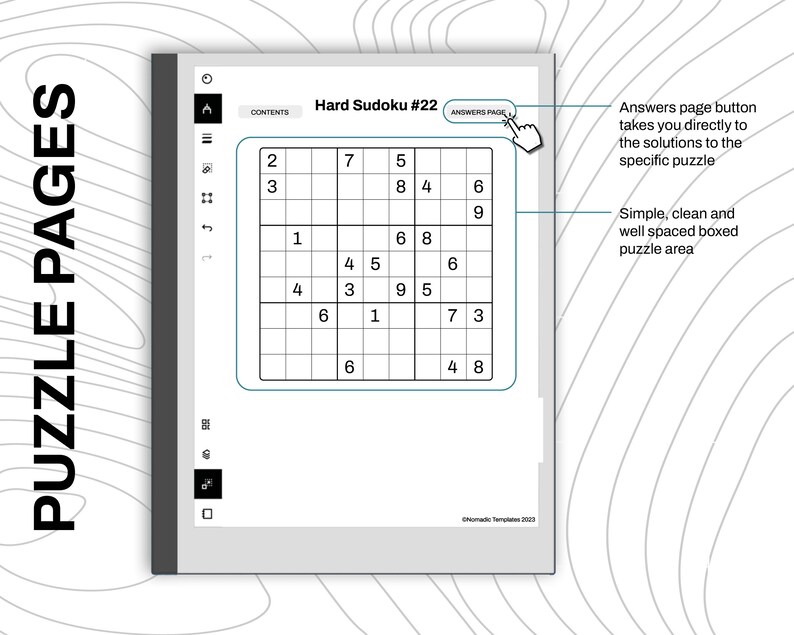 PUZZLE PAGES

CONTENTS

Hard Sudoku #22

ANSWERS PAGE

| 2 | | | 7 | | 5 | | | |
|---|---|---|---|---|---|---|---|---|
| 3 | | | | | 8 | 4 | | 6 |
| | | | | | | | | 9 |
| | 1 | | | | 6 | 8 | | |
| | | | 4 | 5 | | | 6 | |
| | 4 | | 3 | | 9 | 5 | | |
| | | 6 | | 1 | | | 7 | 3 |
| | | | | | | | | |
| | | | 6 | | | | 4 | 8 |

©Nomadic Templates 2023

Answers page button takes you directly to the solutions to the specific puzzle

Simple, clean and well spaced boxed puzzle area