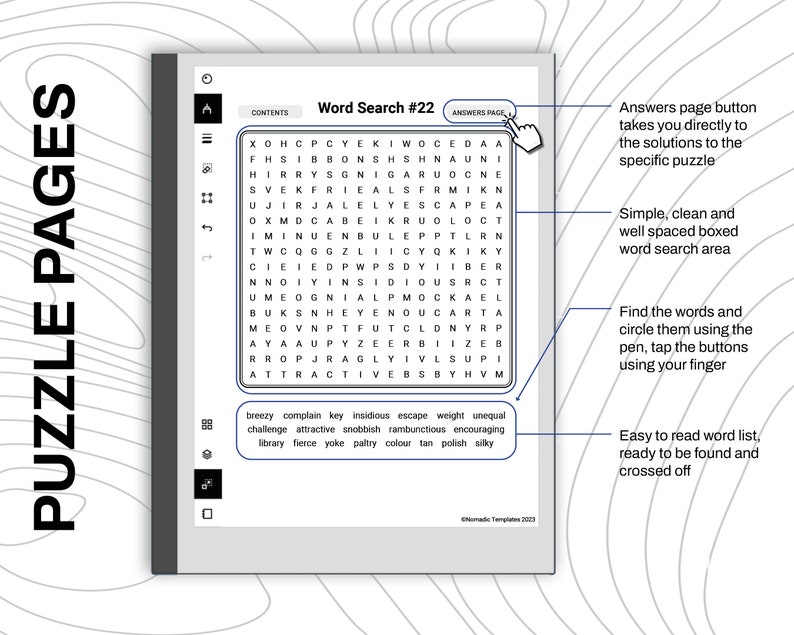 PUZZLE PAGES

CONTENTS

Word Search #22

ANSWERS PAGE

X O H C P C Y E K I W O C E D A A
F H S I B B O N S H S H N A U N I
H I R R Y S G N I G A R U O C N E
S V E K F R I E A L S F R M I K N
U J I R J A L E L Y E S C A P E A
O X M D C A B E I K R U O L O C T
I M I N U E N B U L E P P T L R N
T W C Q G G Z L I I C Y Q K I K Y
C I E I E D P W P S D Y I I B E R
N N O I Y I N S I D I O U S R C T
U M E O G N I A L P M O C K A E L
B U K S N H E Y E N O U C A R T A
M E O V N P T F U T C L D N Y R P
A Y A A U P Y Z E E R B I I Z E B
R R O P J R A G L Y I V L S U P I
A T T R A C T I V E B S B Y H V M

breezy complain key insidious escape weight unequal challenge attractive snobbish rambunctious encouraging library fierce yoke paltry colour tan polish silky

©Nomadic Templates 2023

Answers page button takes you directly to the solutions to the specific puzzle

Simple, clean and well spaced boxed word search area

Find the words and circle them using the pen, tap the buttons using your finger

Easy to read word list, ready to be found and crossed off