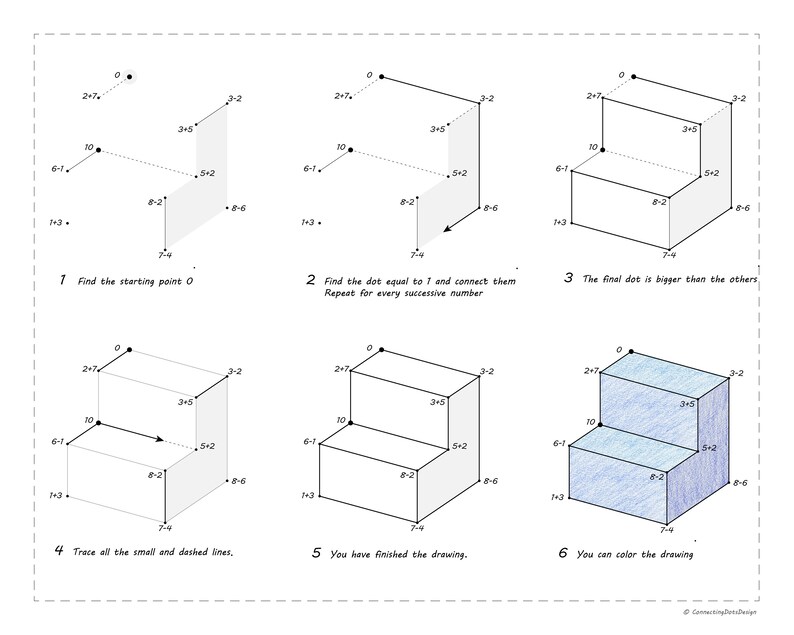 0
2+7
3-2
3+5
10
6-1
5+2
8-2
8-6
1+3
7-4

1 Find the starting point 0

0
2+7
3-2
3+5
10
6-1
5+2
8-2
8-6
1+3
7-4

2 Find the dot equal to 1 and connect them Repeat for every successive number

0
2+7
3-2
3+5
10
6-1
5+2
8-2
8-6
1+3
7-4

3 The final dot is bigger than the others

0
2+7
3-2
3+5
10
6-1
5+2
8-2
8-6
1+3
7-4

4 Trace all the small and dashed lines.

0
2+7
3-2
3+5
10
6-1
5+2
8-2
8-6
1+3
7-4

5 You have finished the drawing.

0
2+7
3-2
3+5
10
6-1
5+2
8-2
8-6
1+3
7-4

6 You can color the drawing

© ConnectingDotsDesign