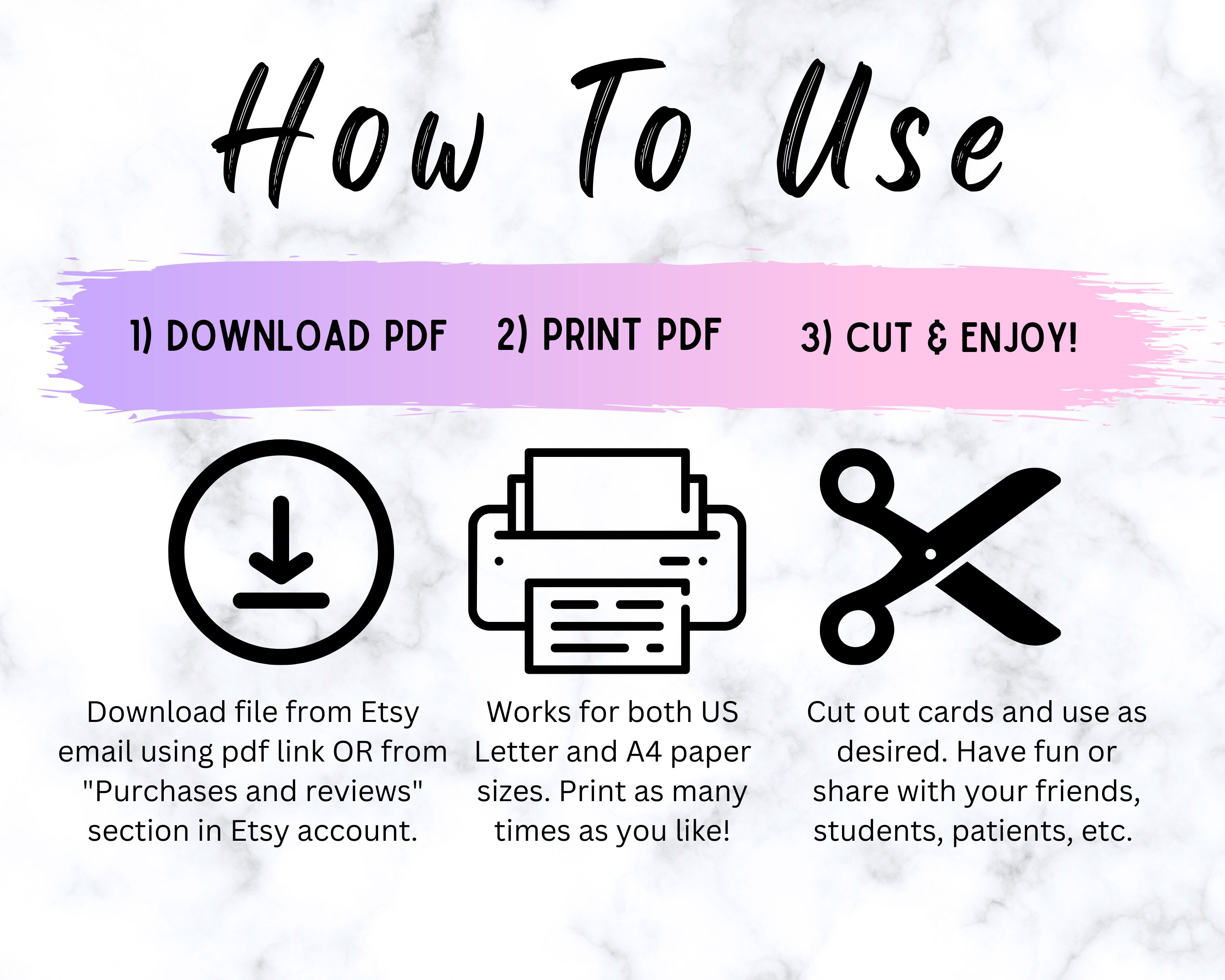 How To Use

1) DOWNLOAD PDF

2) PRINT PDF

3) CUT & ENJOY!

Download file from Etsy email using pdf link OR from "Purchases and reviews" section in Etsy account.

Works for both US Letter and A4 paper sizes. Print as many times as you like!

Cut out cards and use as desired. Have fun or share with your friends, students, patients, etc.