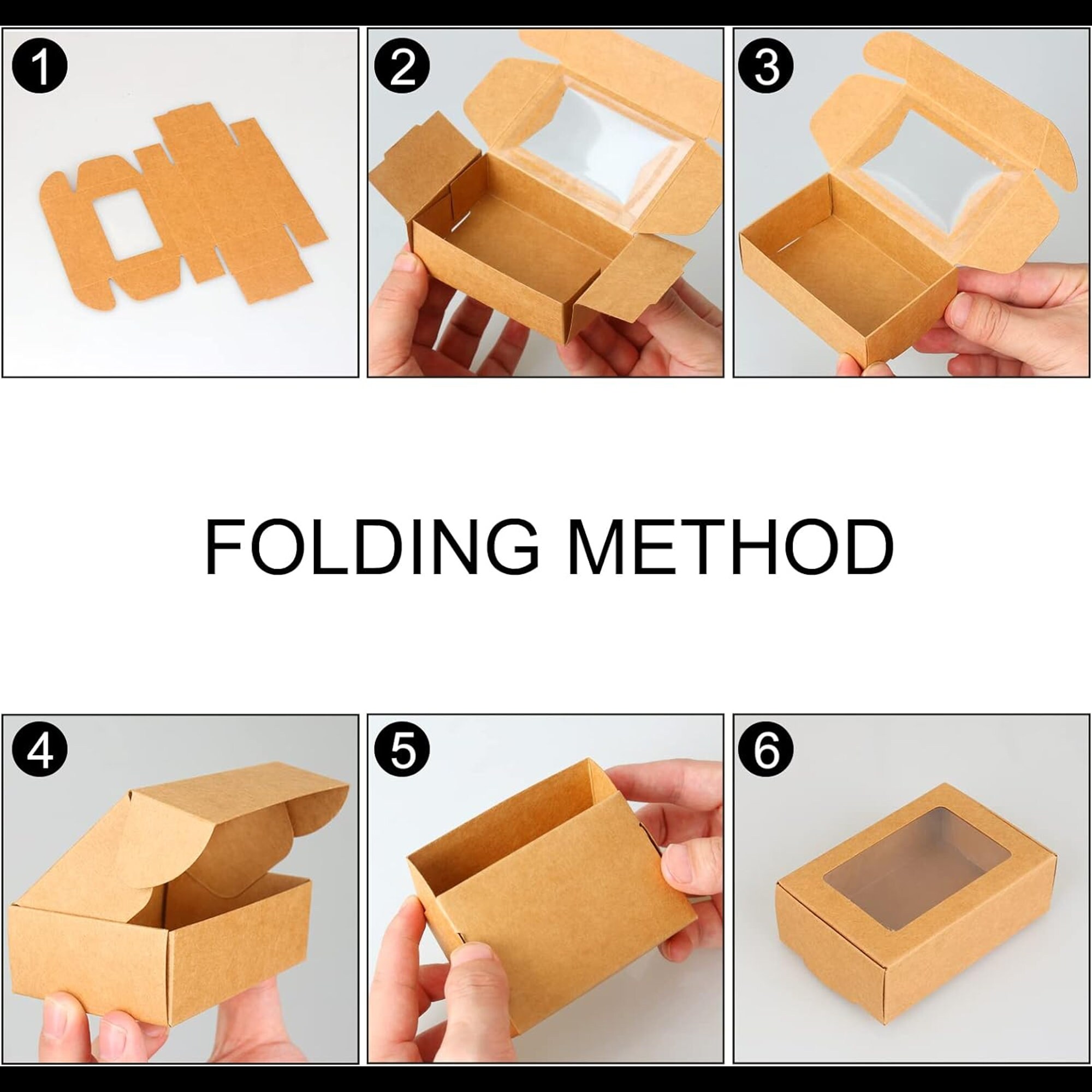 1

2

3

FOLDING METHOD

4

5

6