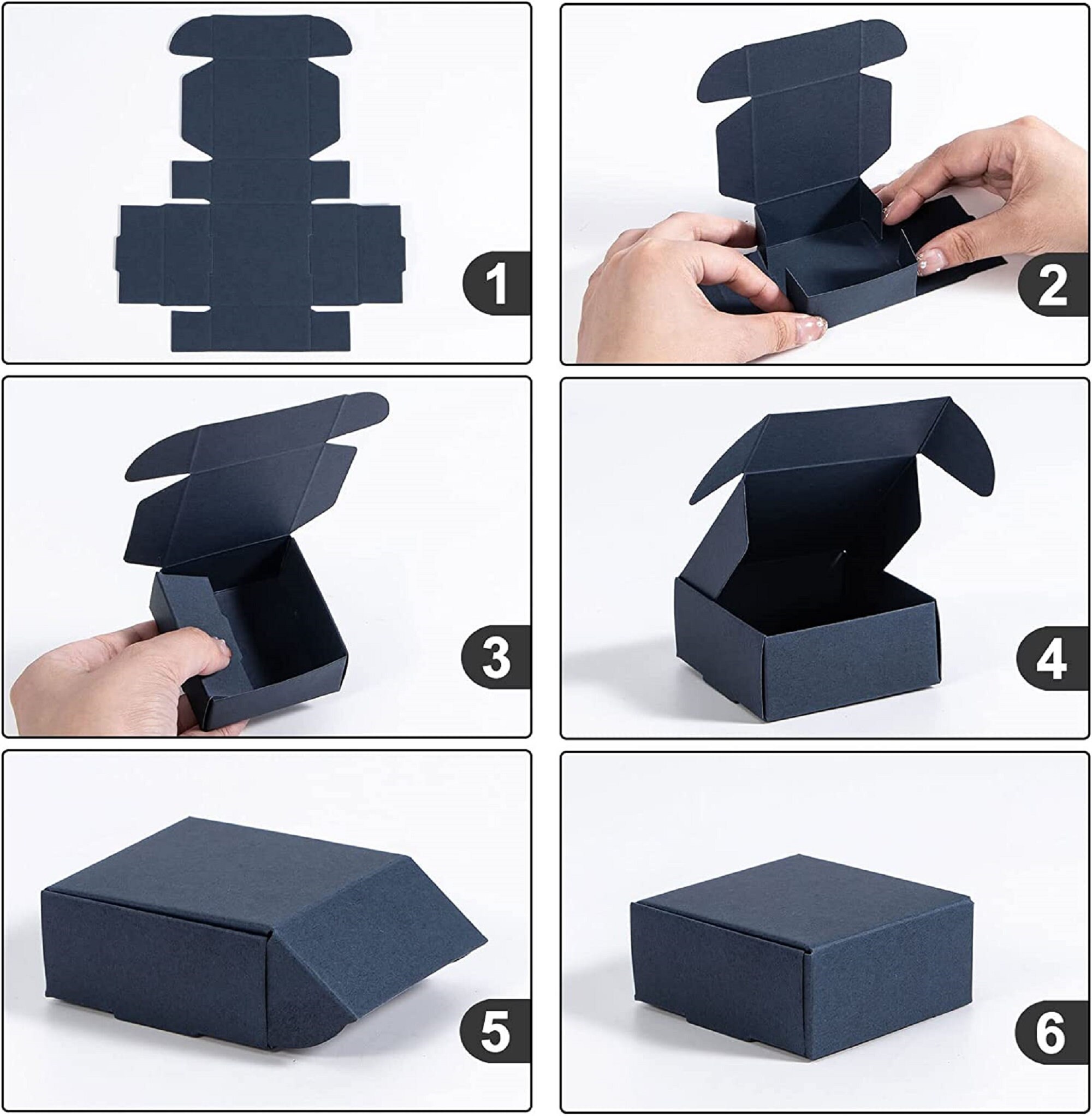 1

2

3

4

5

6