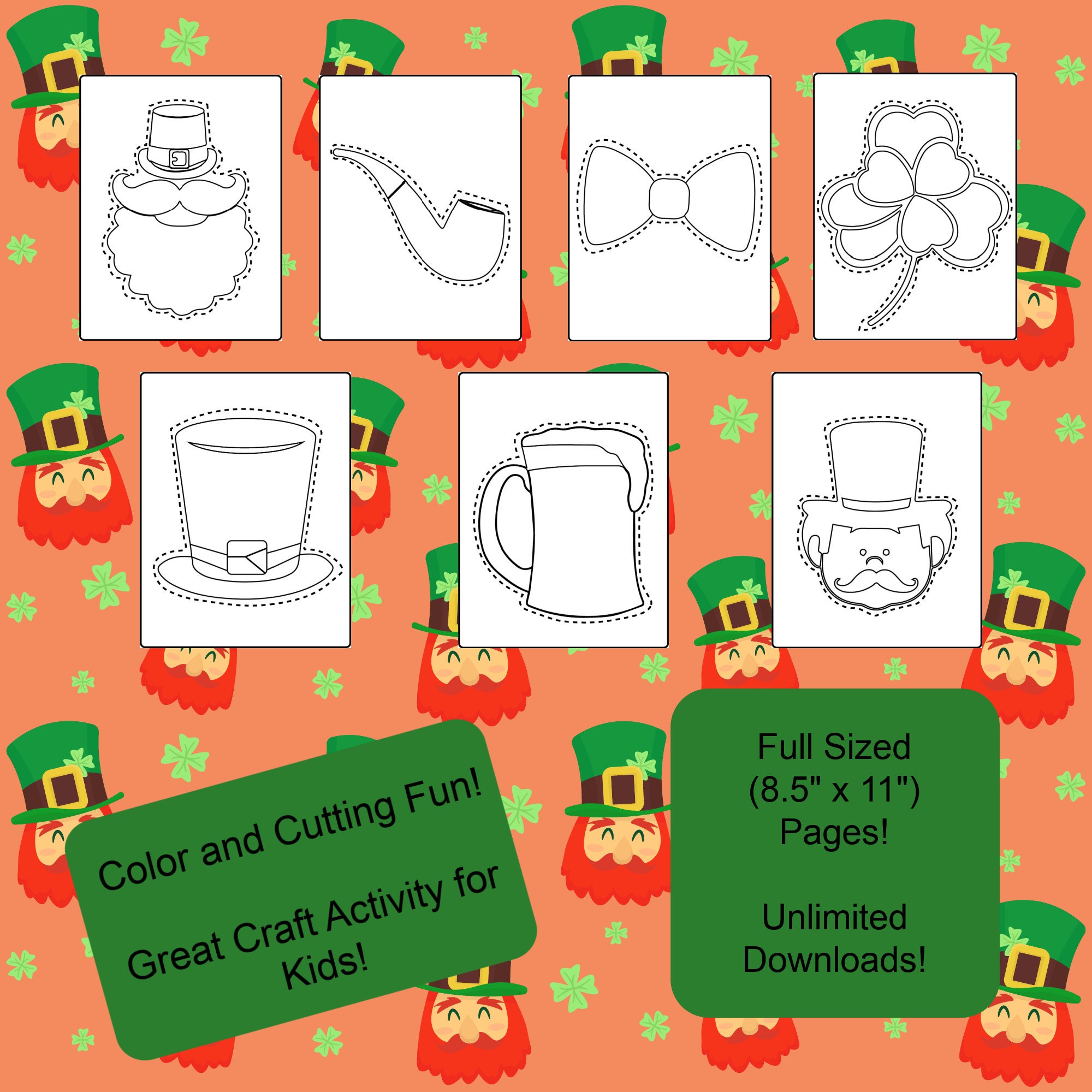 Color and Cutting Fun!

Great Craft Activity for Kids!

Full Sized (8.5" x 11") Pages!

Unlimited Downloads!