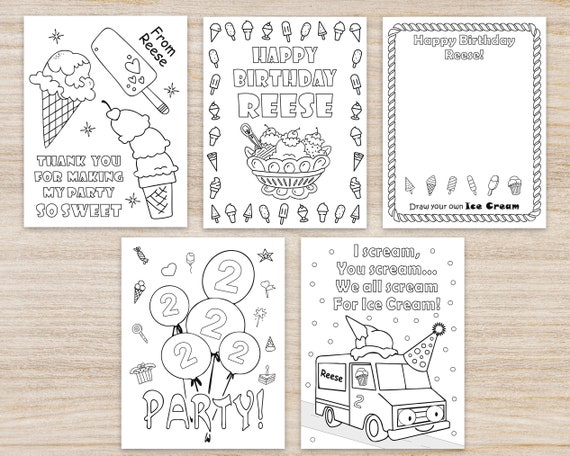 From Reese

THANK YOU FOR MAKING MY PARTY SO SWEET

HAPPY BIRTHDAY REESE

Happy Birthday Reese!

Draw your own Ice Cream

2

2

2

2

2

PARTY!

I scream, You scream... We all scream For Ice Cream!

Reese

2