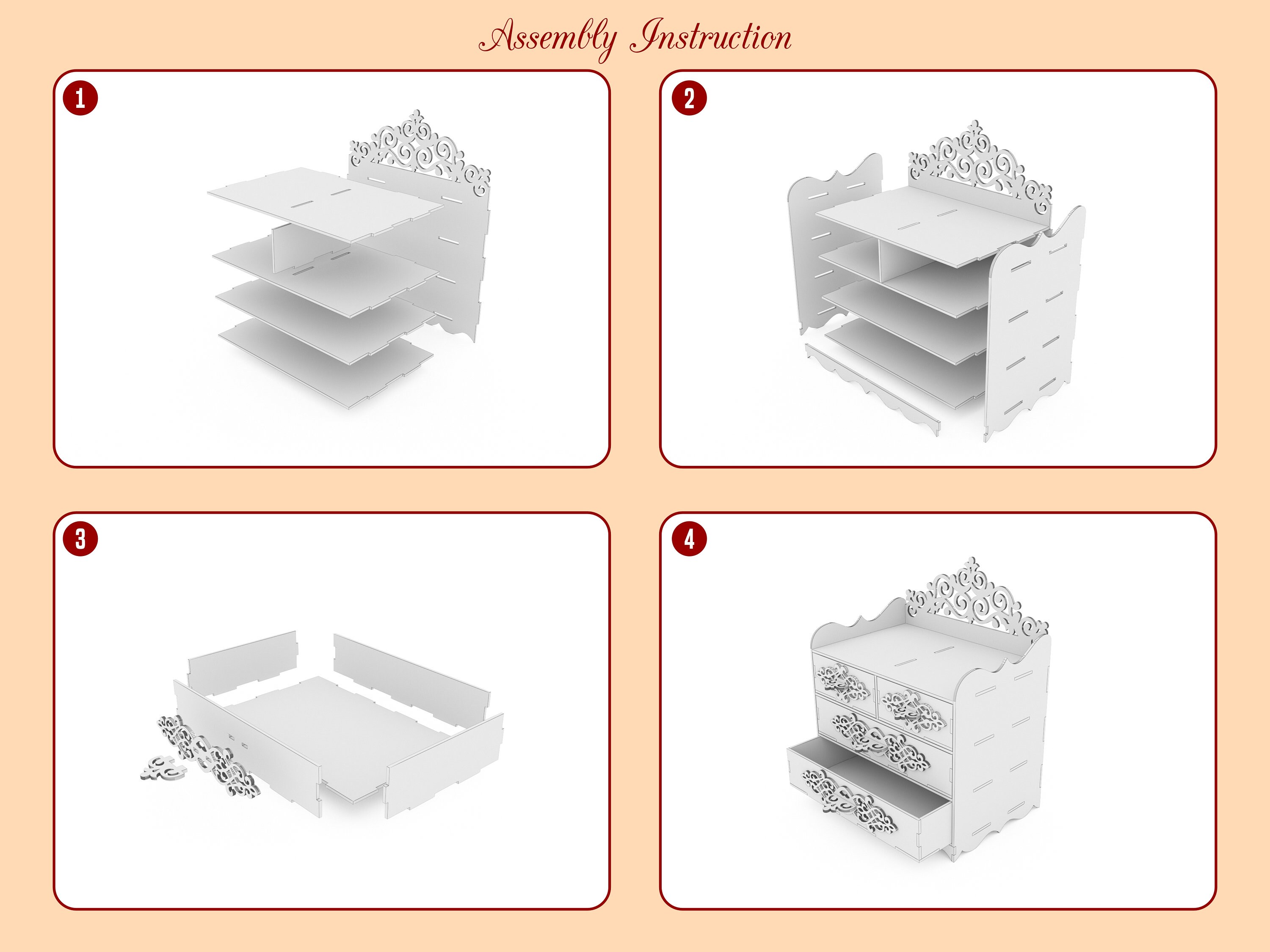 Assembly Instruction

1

2

3

4