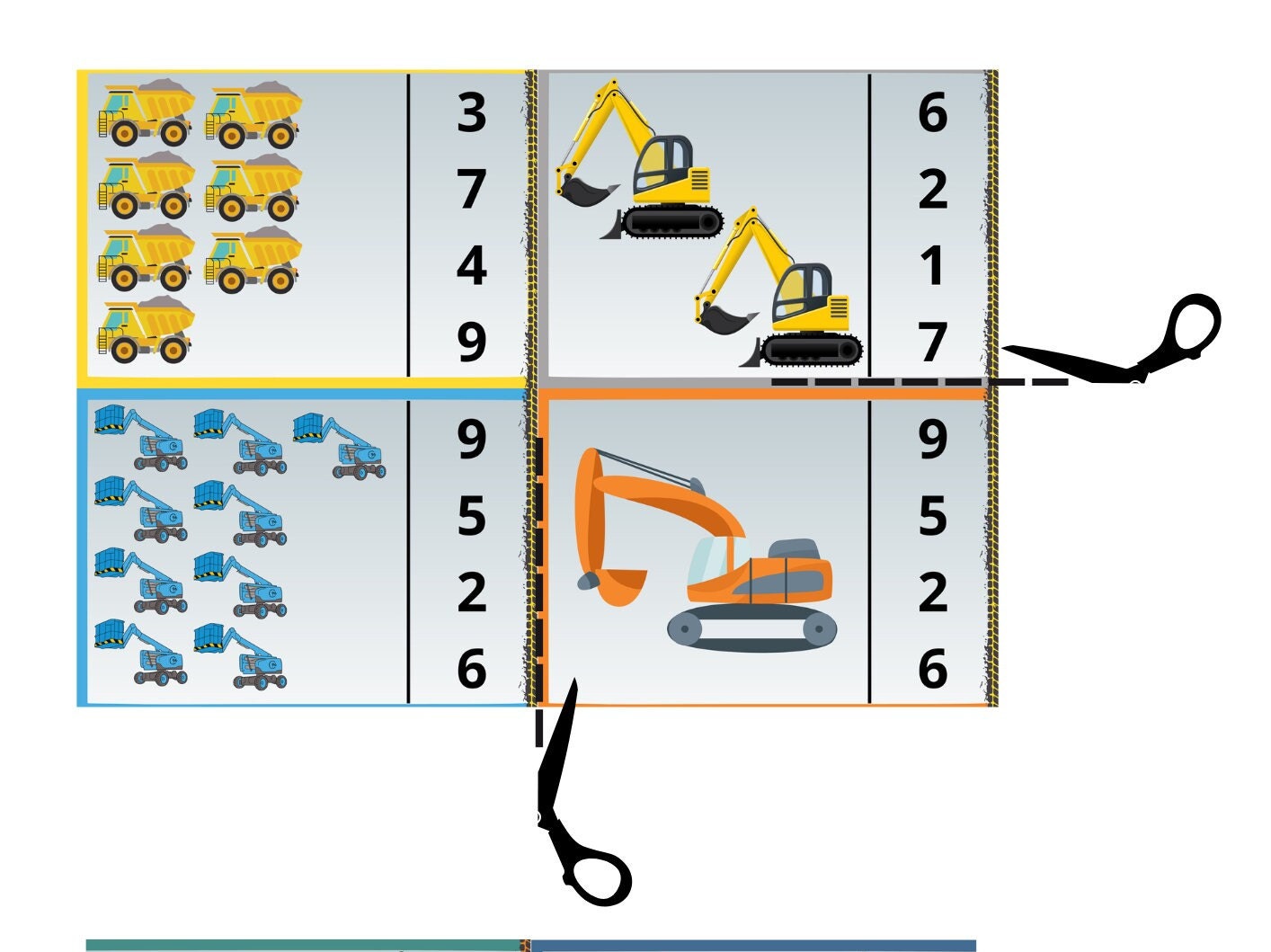 3
7
4
9

6
2
1
7

9
5
2
6

9
5
2
6