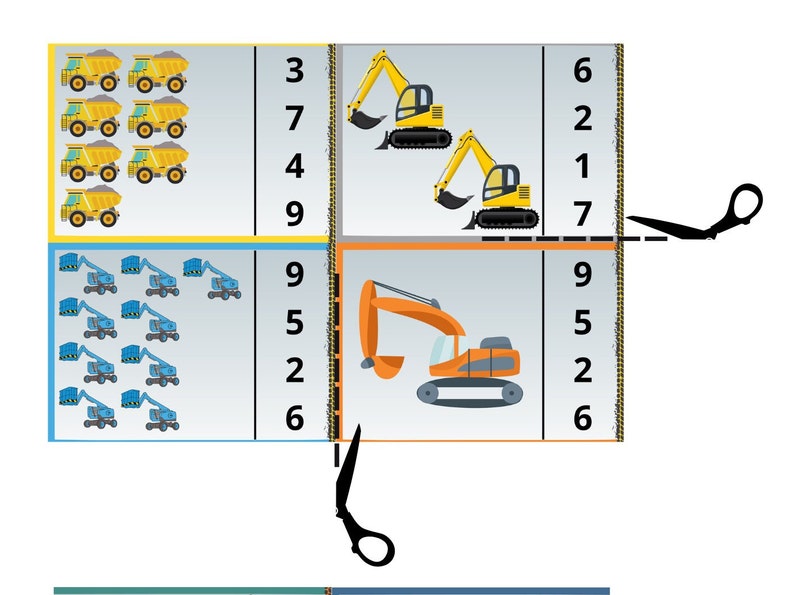 3
7
4
9

6
2
1
7

9
5
2
6

9
5
2
6