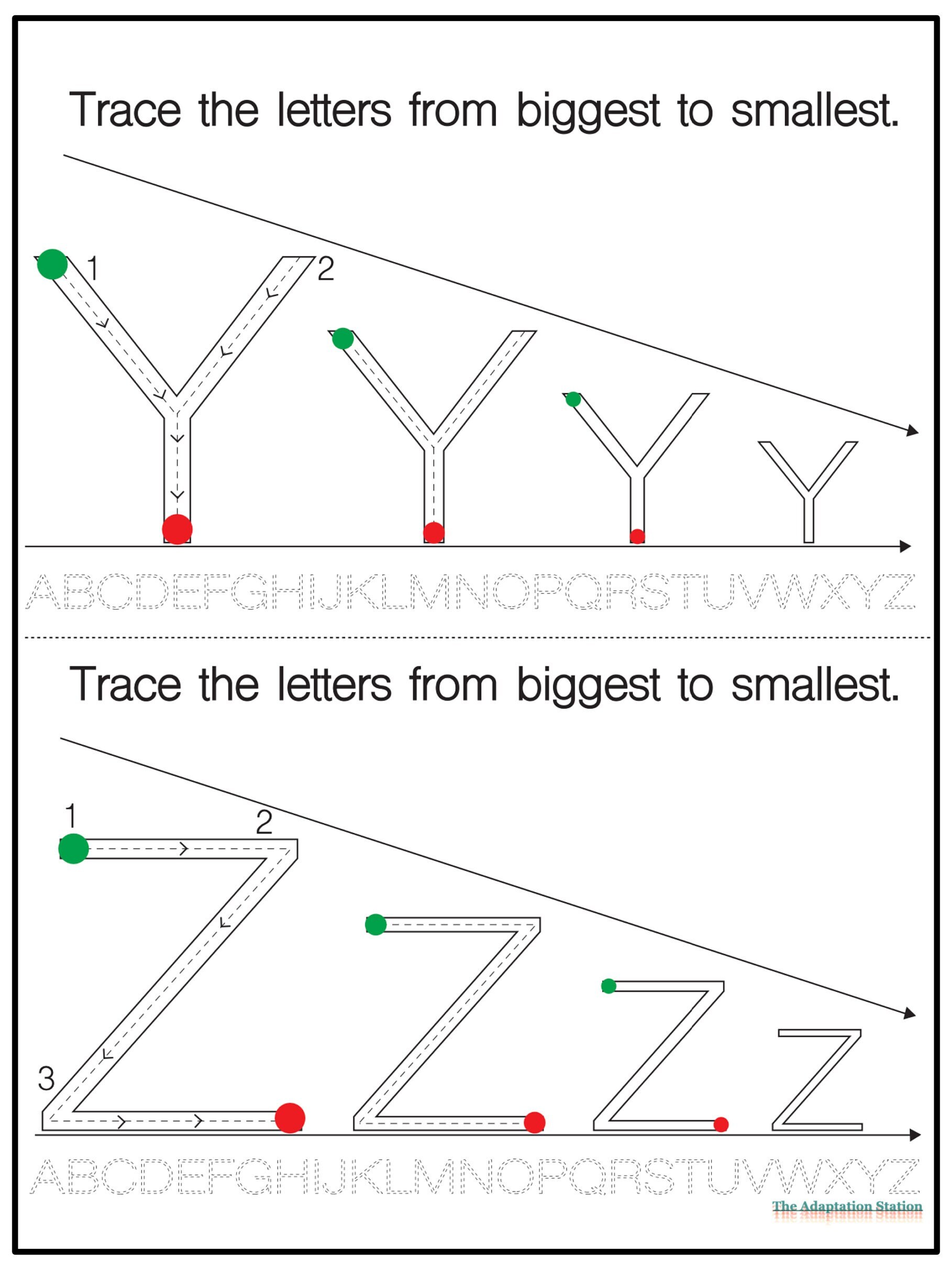 Trace the letters from biggest to smallest.

1 2

Y Y Y Y

ABCDEFGHIJKLMNOPQRSTUVWXYZ

Trace the letters from biggest to smallest.

1 2

3

Z Z Z Z

ABCDEFGHIJKLMNOPQRSTUVWXYZ

The Adaptation Station