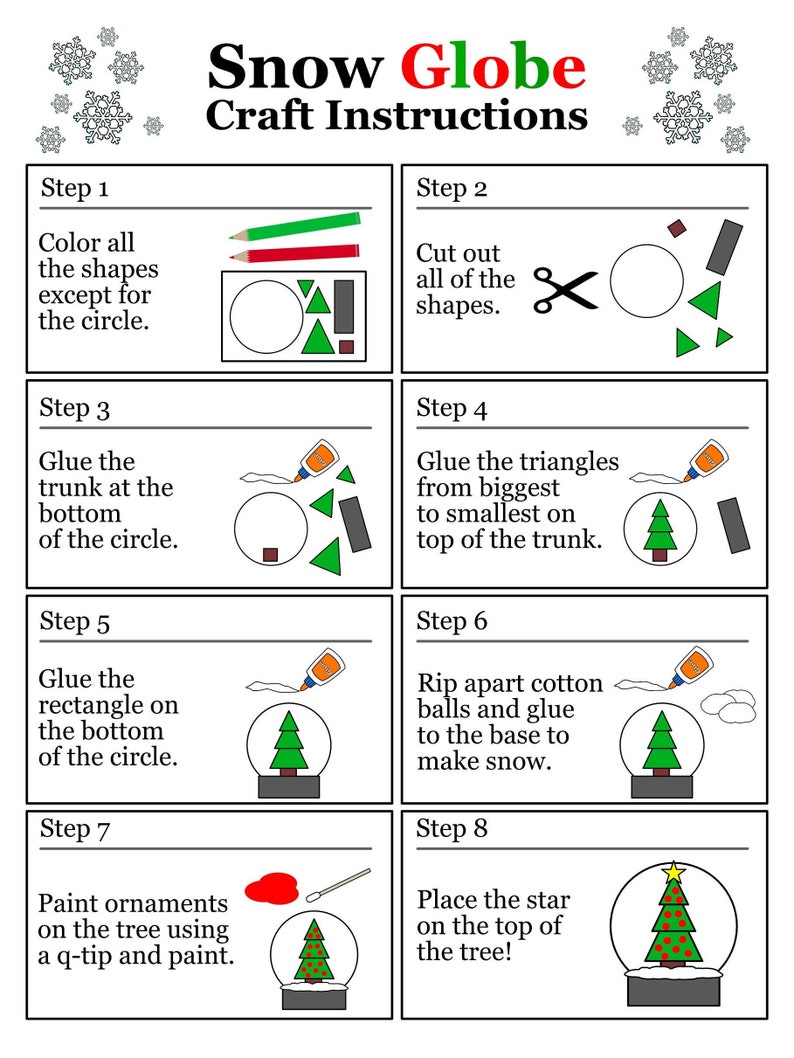 Snow Globe
Craft Instructions

Step 1

Color all the shapes except for the circle.

Step 2

Cut out all of the shapes.

Step 3

Glue the trunk at the bottom of the circle.

Step 4

Glue the triangles from biggest to smallest on top of the trunk.

Step 5

Glue the rectangle on the bottom of the circle.

Step 6

Rip apart cotton balls and glue to the base to make snow.

Step 7

Paint ornaments on the tree using a q-tip and paint.

Step 8

Place the star on the top of the tree!