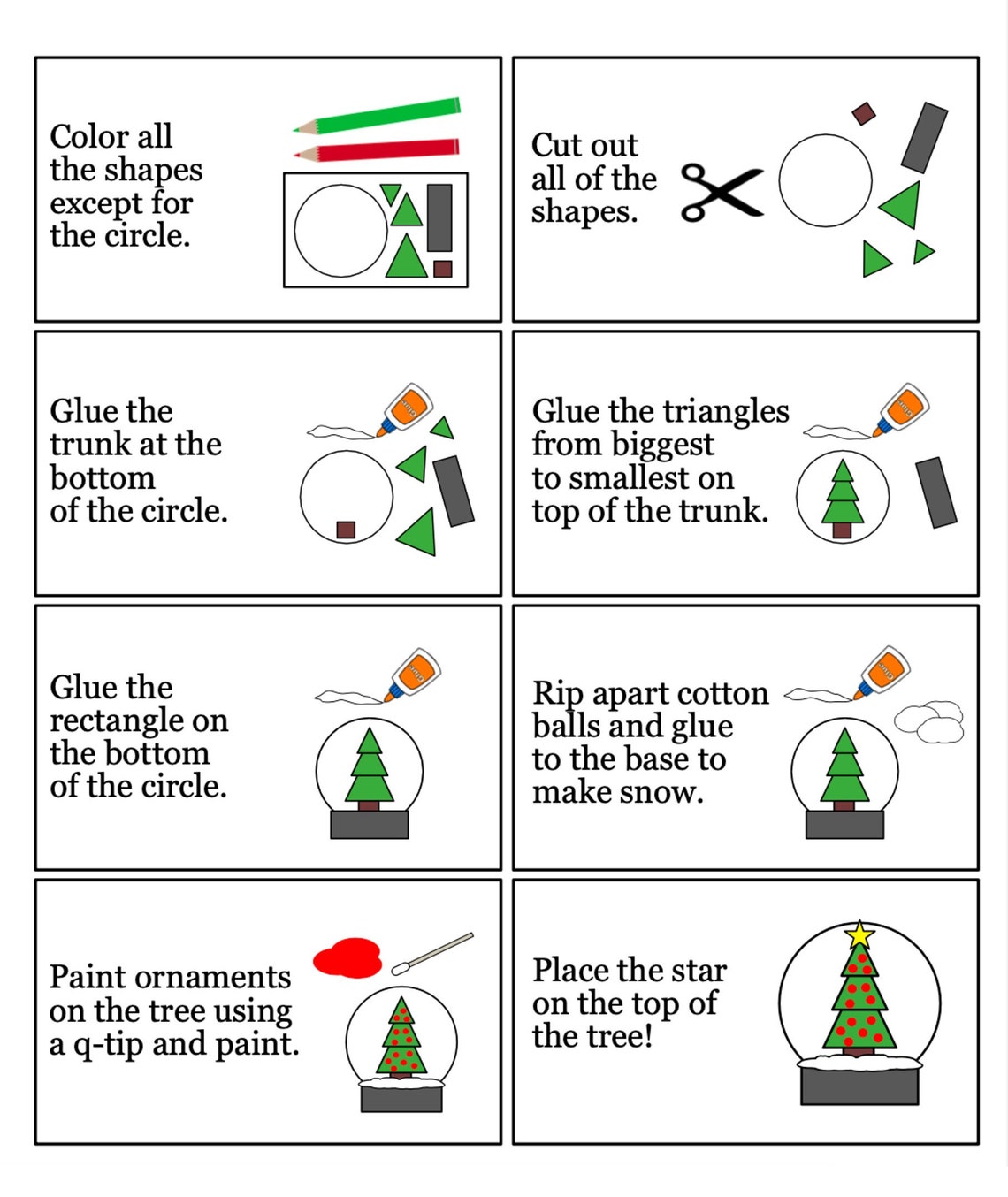 Color all the shapes except for the circle.

Cut out all of the shapes.

Glue the trunk at the bottom of the circle.

Glue

Glue the triangles from biggest to smallest on top of the trunk.

Glue

Glue the rectangle on the bottom of the circle.

Glue

Rip apart cotton balls and glue to the base to make snow.

Glue

Paint ornaments on the tree using a q-tip and paint.

Place the star on the top of the tree!