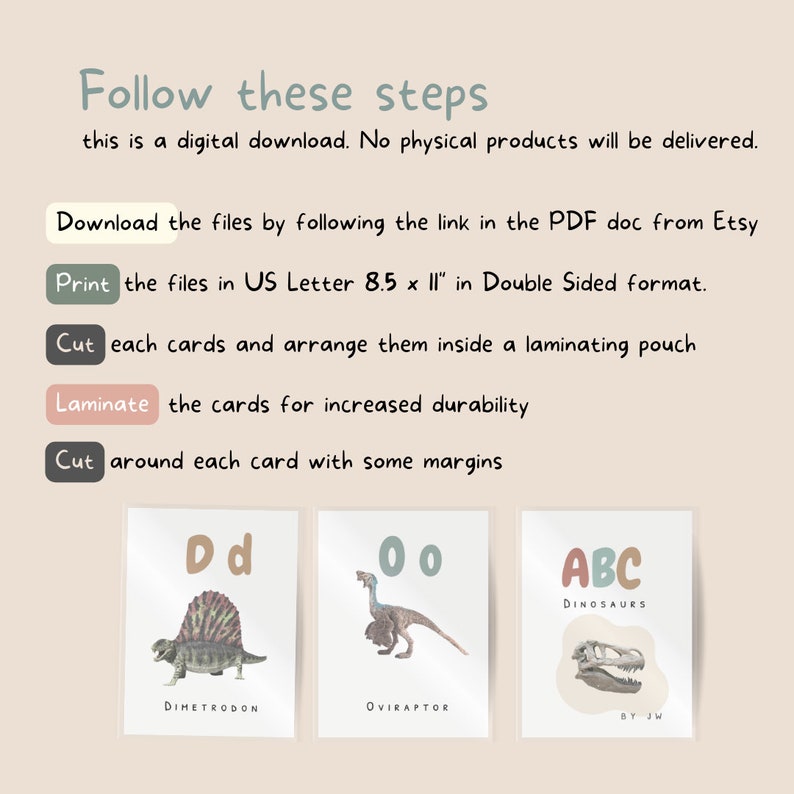 Follow these steps

this is a digital download. No physical products will be delivered.

Download the files by following the link in the PDF doc from Etsy

Print the files in US Letter 8.5 x 11" in Double Sided format.

Cut each cards and arrange them inside a laminating pouch

Laminate the cards for increased durability

Cut around each card with some margins

D d

DIMETRODON

O o

OVIRAPTOR

ABC

DINOSAURS

BY JW