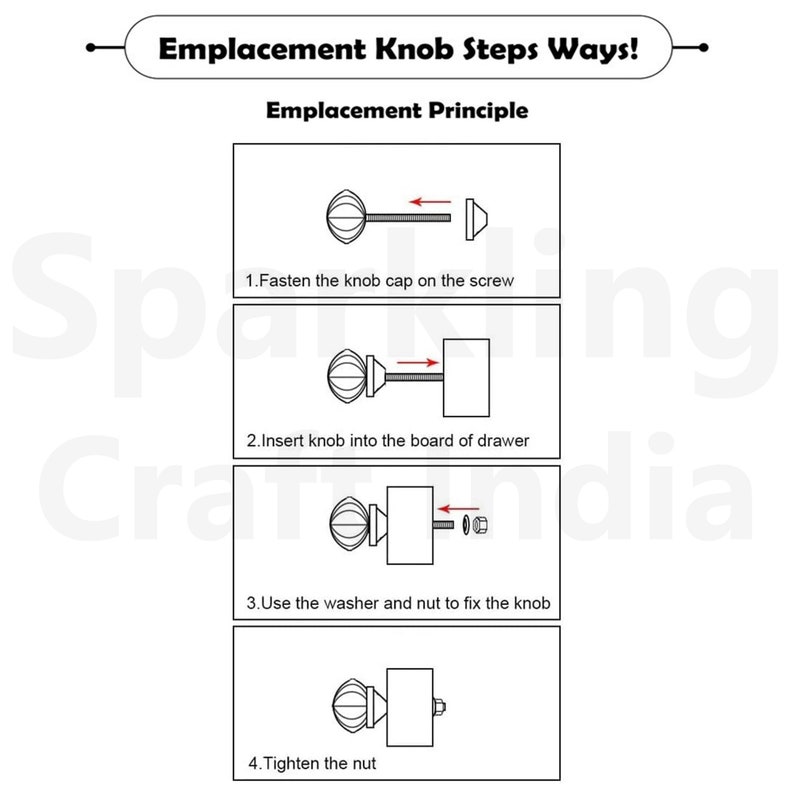 Emplacement Knob Steps Ways!

Emplacement Principle

1.Fasten the knob cap on the screw

2.Insert knob into the board of drawer

3.Use the washer and nut to fix the knob

4.Tighten the nut

Sparkling Craft India