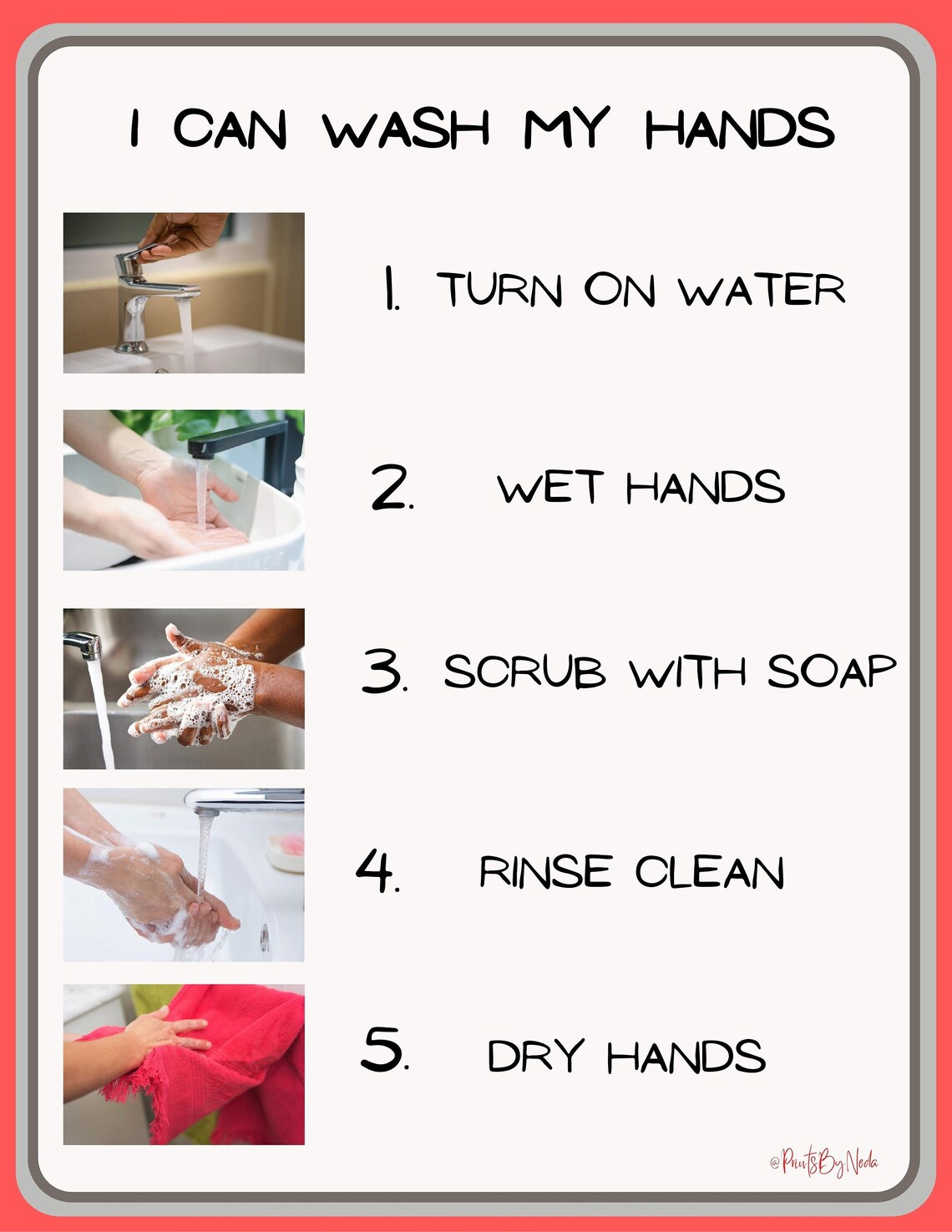 I CAN WASH MY HANDS

1. TURN ON WATER

2. WET HANDS

3. SCRUB WITH SOAP

4. RINSE CLEAN

5. DRY HANDS

@PrintsByNeda