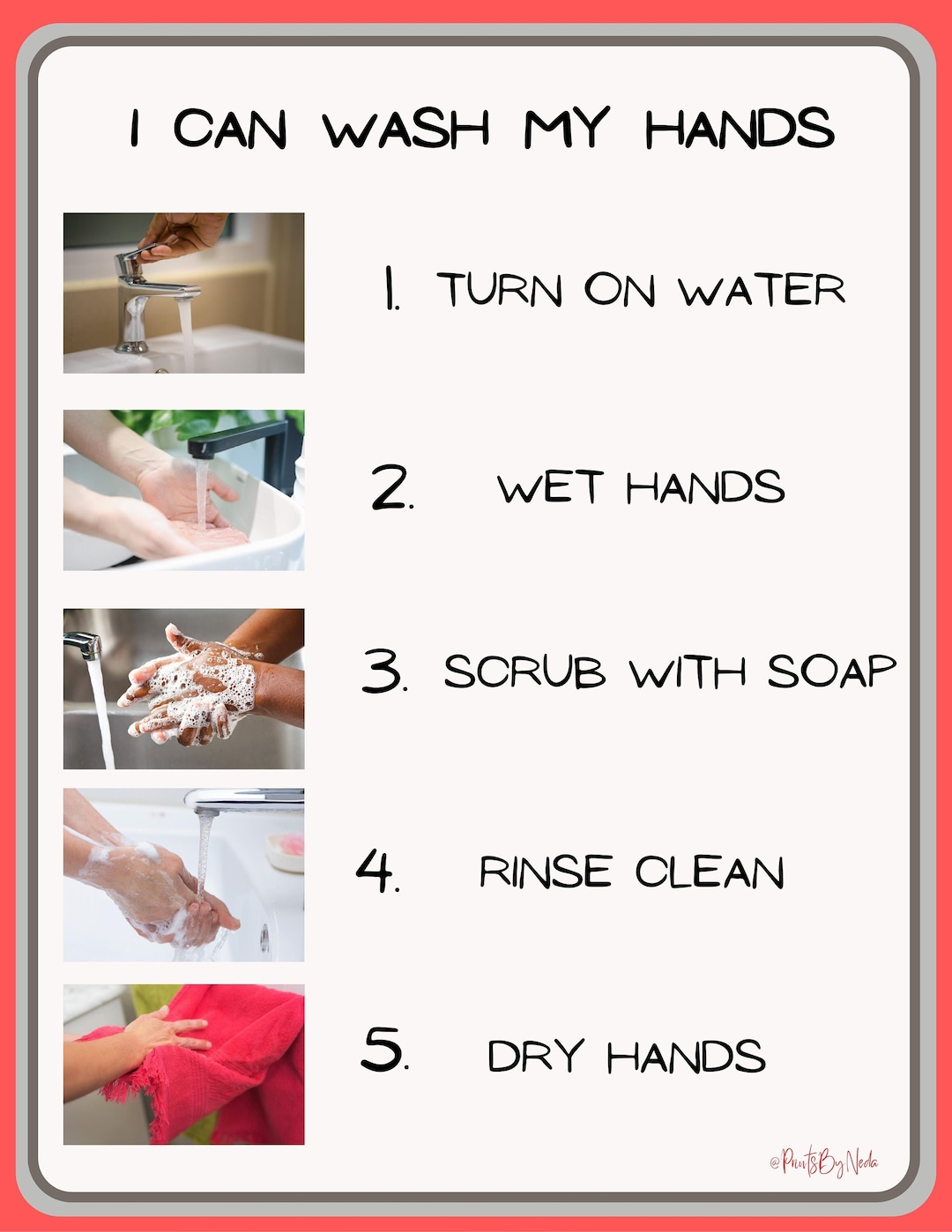 I CAN WASH MY HANDS

1. TURN ON WATER

2. WET HANDS

3. SCRUB WITH SOAP

4. RINSE CLEAN

5. DRY HANDS

@PrintsByNeda