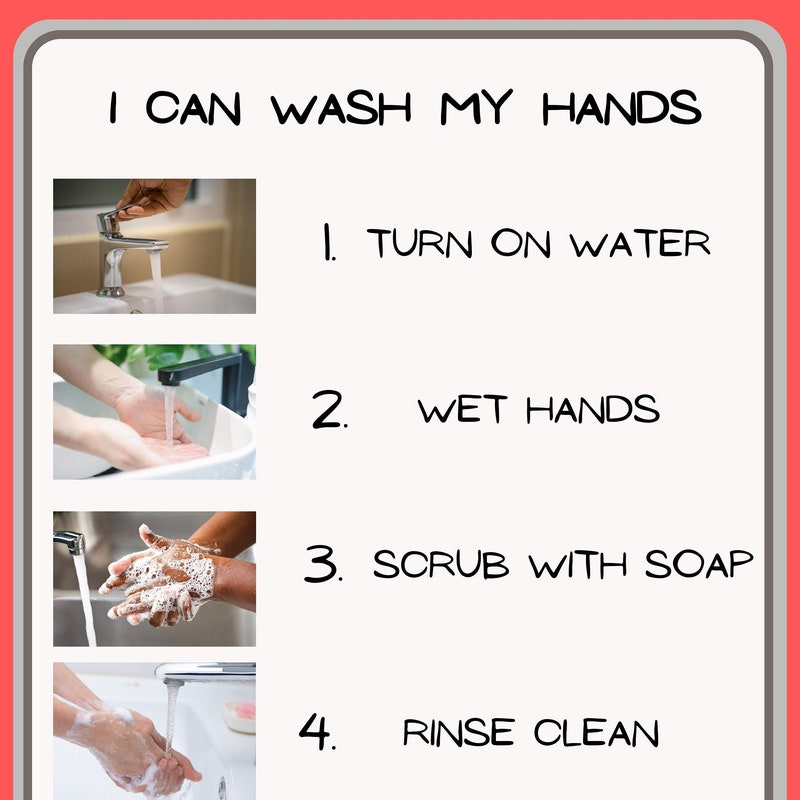 I CAN WASH MY HANDS

1. TURN ON WATER

2. WET HANDS

3. SCRUB WITH SOAP

4. RINSE CLEAN