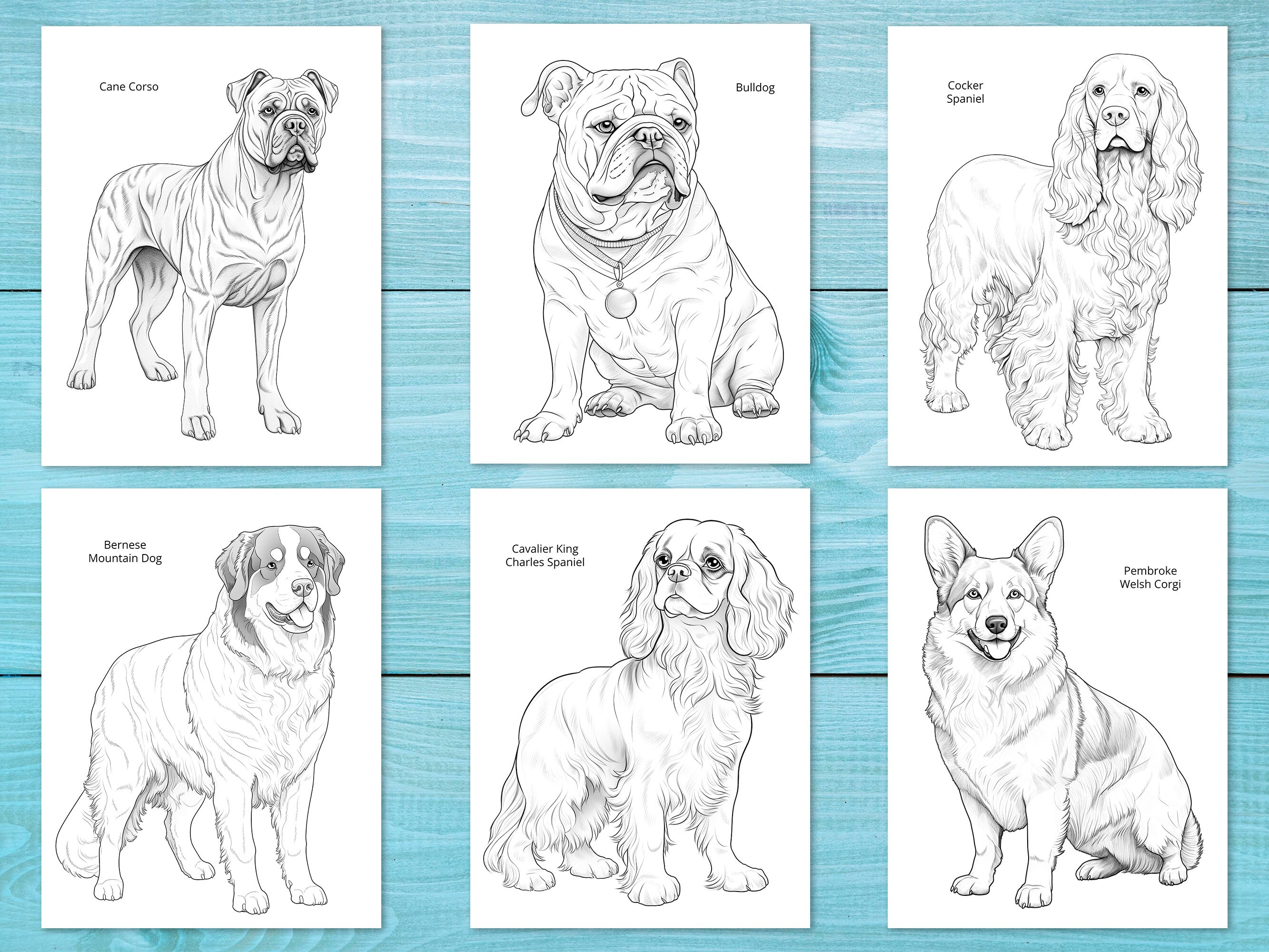 Cane Corso

Bulldog

Cocker Spaniel

Bernese Mountain Dog

Cavalier King Charles Spaniel

Pembroke Welsh Corgi