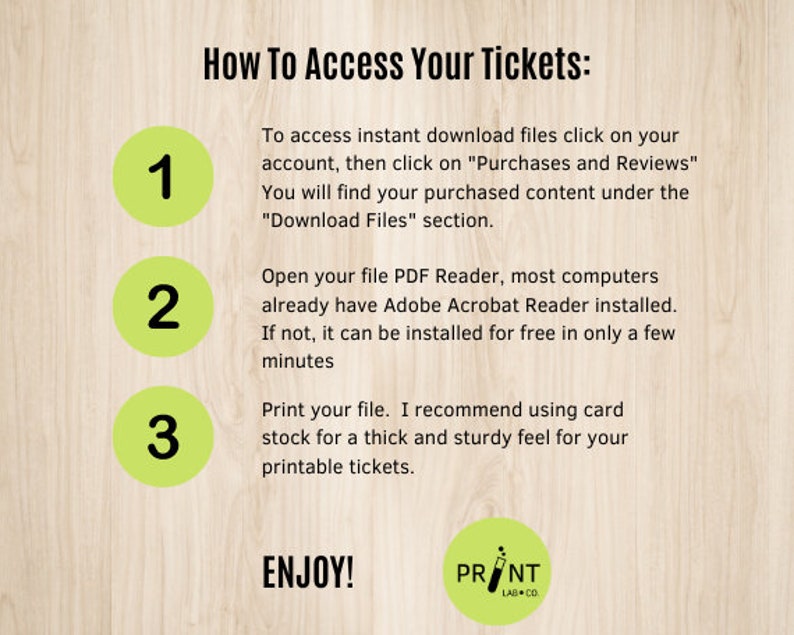 How To Access Your Tickets:

1

To access instant download files click on your account, then click on "Purchases and Reviews" You will find your purchased content under the "Download Files" section.

2

Open your file PDF Reader, most computers already have Adobe Acrobat Reader installed. If not, it can be installed for free in only a few minutes

3

Print your file. I recommend using card stock for a thick and sturdy feel for your printable tickets.

ENJOY!

PRINT LAB • CO.