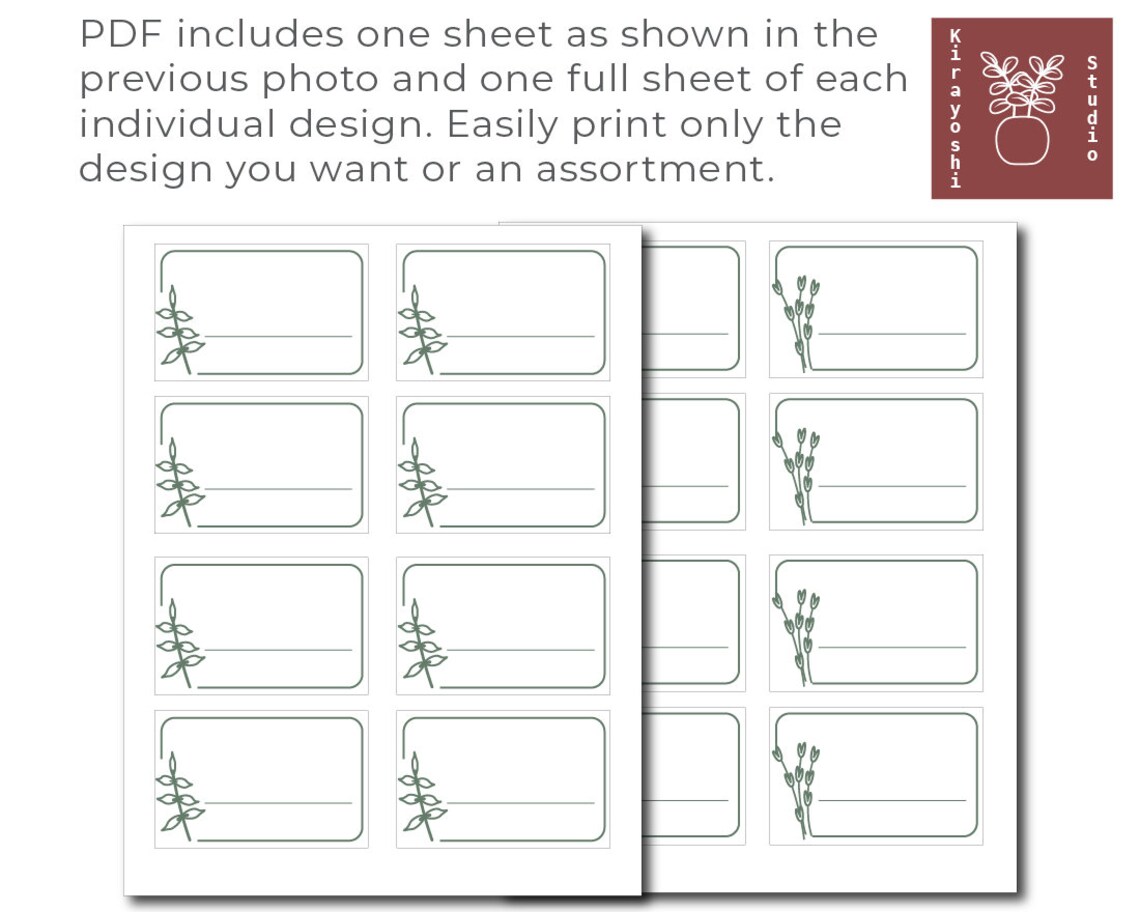 PDF includes one sheet as shown in the previous photo and one full sheet of each individual design. Easily print only the design you want or an assortment.

Kirayoshi Studio