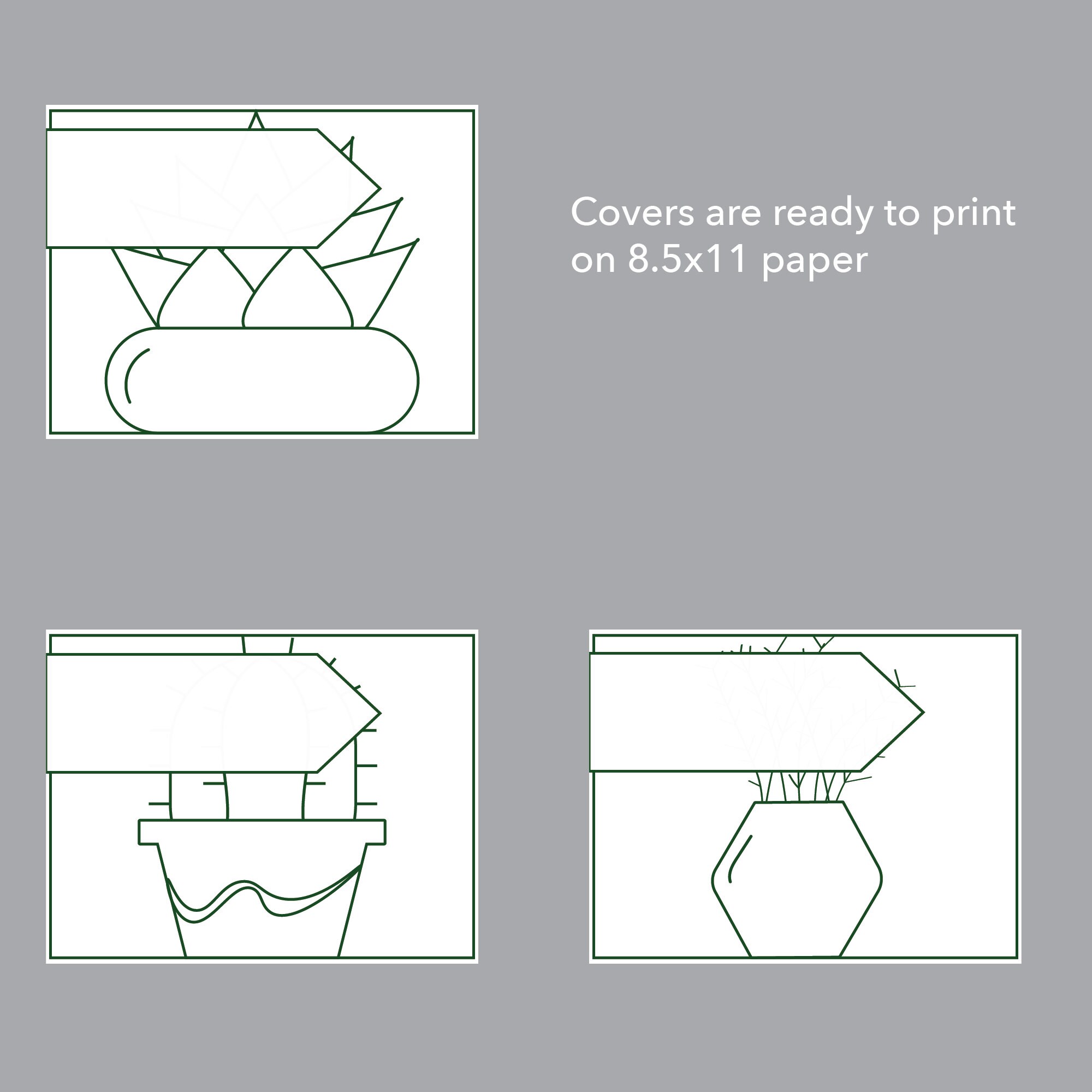 Covers are ready to print on 8.5x11 paper