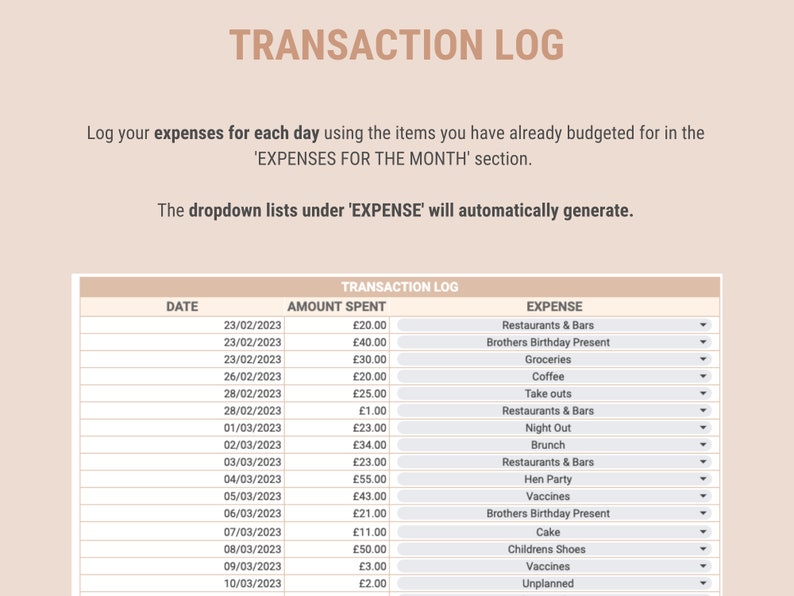 TRANSACTION LOG

Log your expenses for each day using the items you have already budgeted for in the 'EXPENSES FOR THE MONTH' section.

The dropdown lists under 'EXPENSE' will automatically generate.

TRANSACTION LOG

| DATE | AMOUNT SPENT | EXPENSE |
|---|---|---|
| 23/02/2023 | £20.00 | Restaurants & Bars |
| 23/02/2023 | £40.00 | Brothers Birthday Present |
| 23/02/2023 | £30.00 | Groceries |
| 26/02/2023 | £20.00 | Coffee |
| 28/02/2023 | £25.00 | Take outs |
| 28/02/2023 | £1.00 | Restaurants & Bars |
| 01/03/2023 | £23.00 | Night Out |
| 02/03/2023 | £34.00 | Brunch |
| 03/03/2023 | £23.00 | Restaurants & Bars |
| 04/03/2023 | £55.00 | Hen Party |
| 05/03/2023 | £43.00 | Vaccines |
| 06/03/2023 | £21.00 | Brothers Birthday Present |
| 07/03/2023 | £11.00 | Cake |
| 08/03/2023 | £50.00 | Childrens Shoes |
| 09/03/2023 | £3.00 | Vaccines |
| 10/03/2023 | £2.00 | Unplanned |