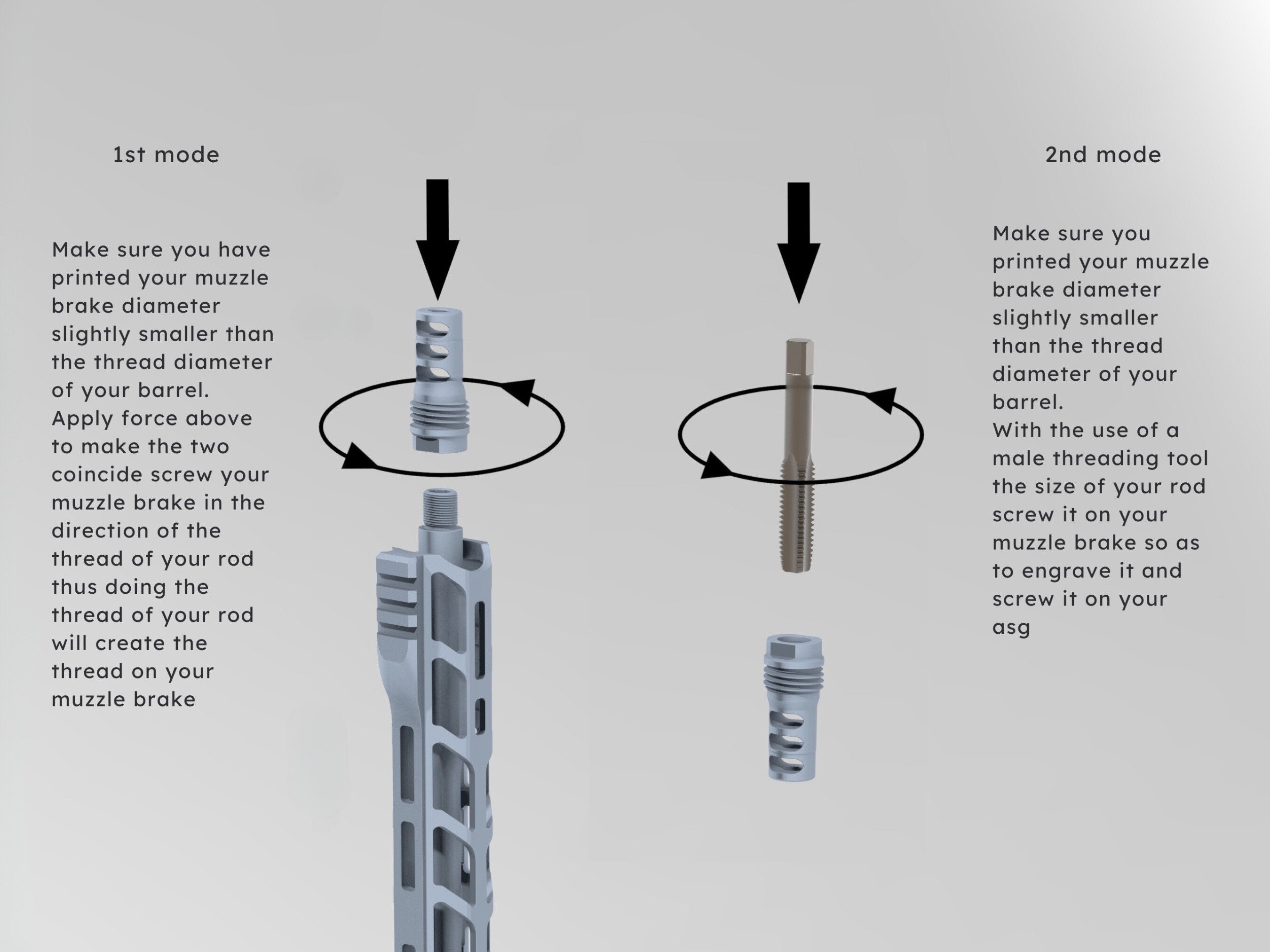 1st mode

Make sure you have printed your muzzle brake diameter slightly smaller than the thread diameter of your barrel.
Apply force above to make the two coincide screw your muzzle brake in the direction of the thread of your rod thus doing the thread of your rod will create the thread on your muzzle brake

2nd mode

Make sure you printed your muzzle brake diameter slightly smaller than the thread diameter of your barrel.
With the use of a male threading tool the size of your rod screw it on your muzzle brake so as to engrave it and screw it on your asg