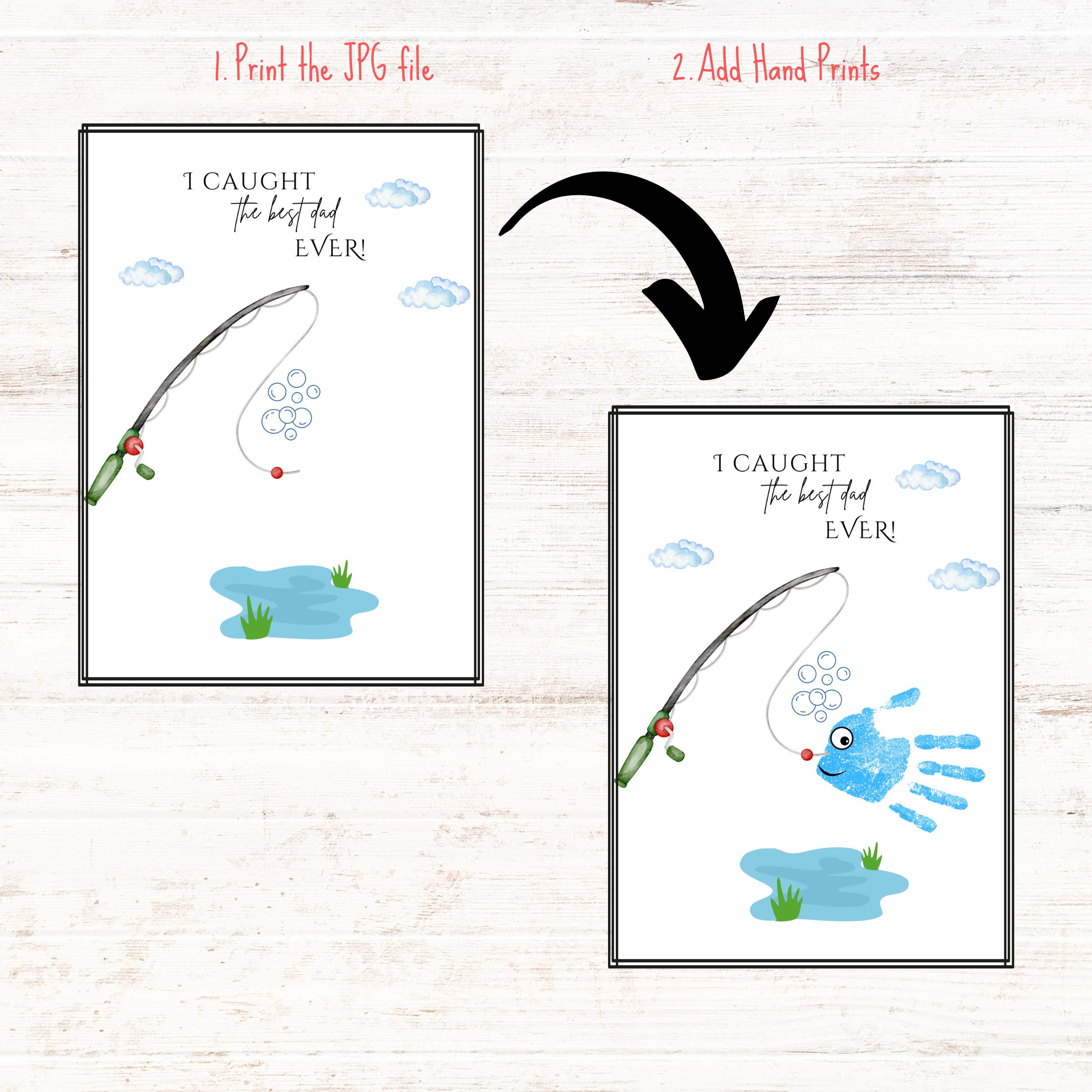 1. Print the JPG file

2. Add Hand Prints

I CAUGHT
the best dad
EVER!

I CAUGHT
the best dad
EVER!