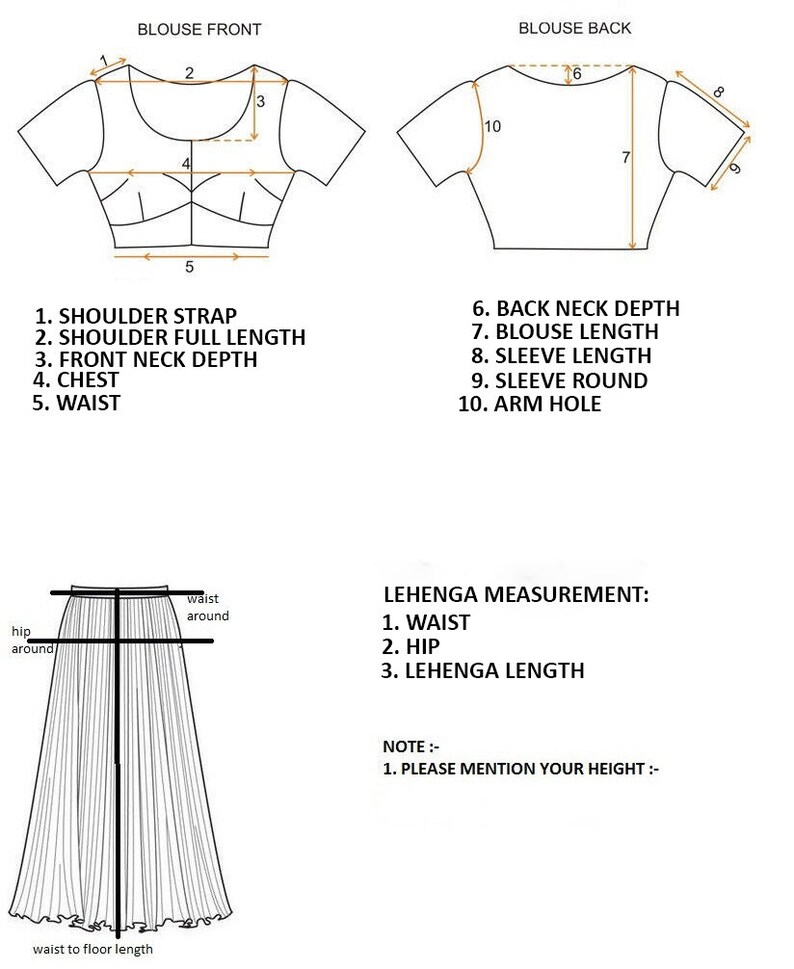 BLOUSE FRONT

1
2
3
4
5

BLOUSE BACK

6
10
7
8
9

1. SHOULDER STRAP
2. SHOULDER FULL LENGTH
3. FRONT NECK DEPTH
4. CHEST
5. WAIST

6. BACK NECK DEPTH
7. BLOUSE LENGTH
8. SLEEVE LENGTH
9. SLEEVE ROUND
10. ARM HOLE

waist around
hip around
waist to floor length

LEHENGA MEASUREMENT:
1. WAIST
2. HIP
3. LEHENGA LENGTH

NOTE :-
1. PLEASE MENTION YOUR HEIGHT :-