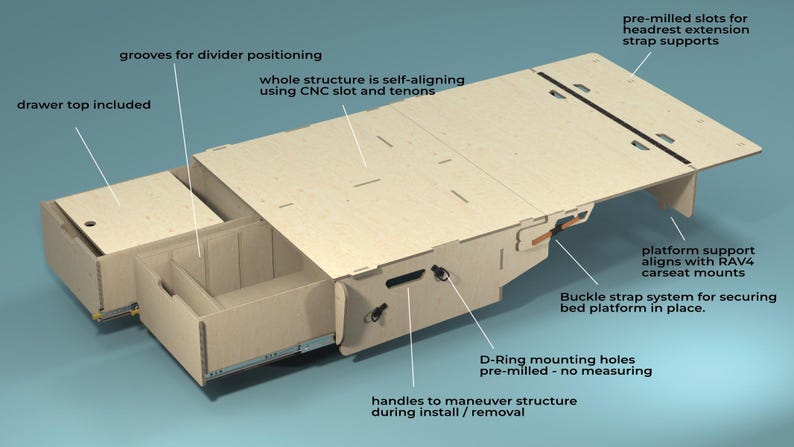 pre-milled slots for headrest extension strap supports

grooves for divider positioning

whole structure is self-aligning using CNC slot and tenons

drawer top included

platform support aligns with RAV4 carseat mounts

Buckle strap system for securing bed platform in place.

D-Ring mounting holes pre-milled - no measuring

handles to maneuver structure during install / removal