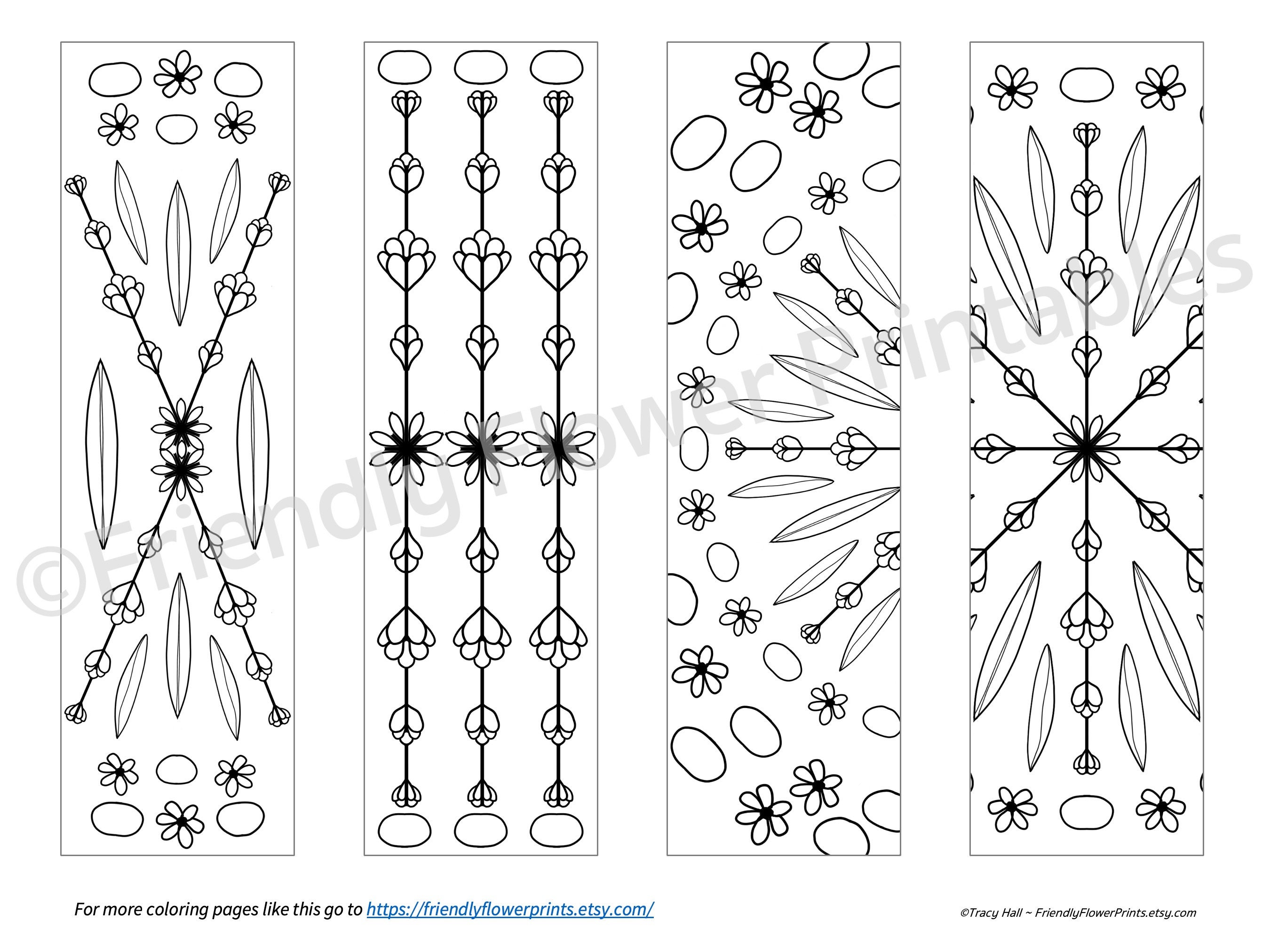 ©Friendly Flower Printables

For more coloring pages like this go to https://friendlyflowerprints.etsy.com/

©Tracy Hall ~ FriendlyFlowerPrints.etsy.com