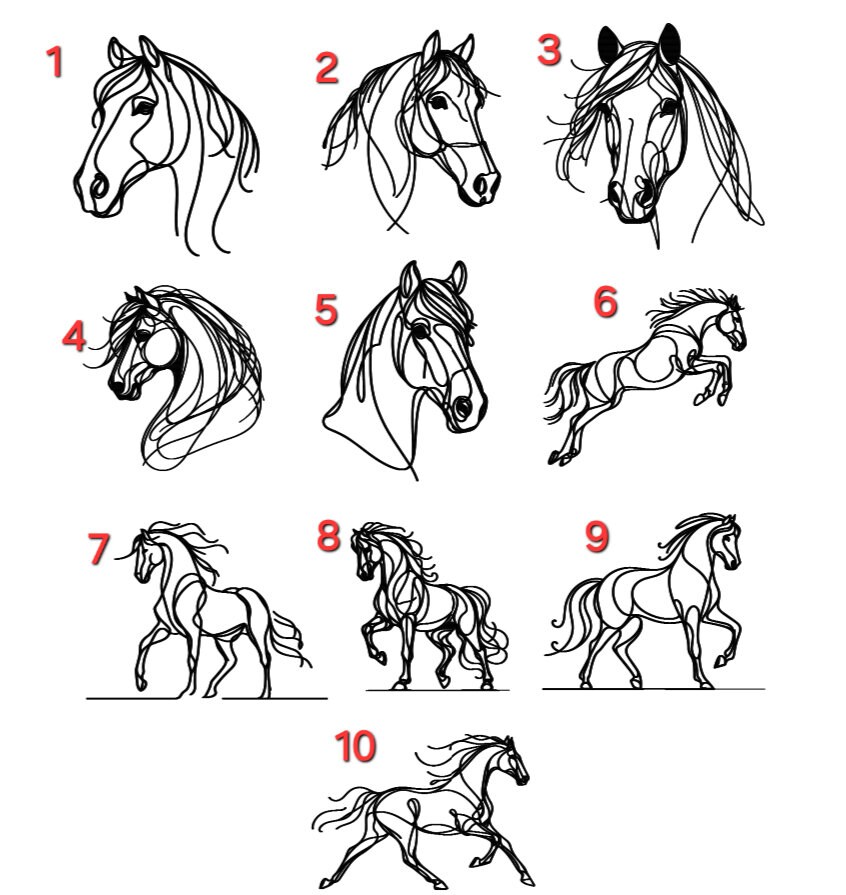 1
2
3
4
5
6
7
8
9
10