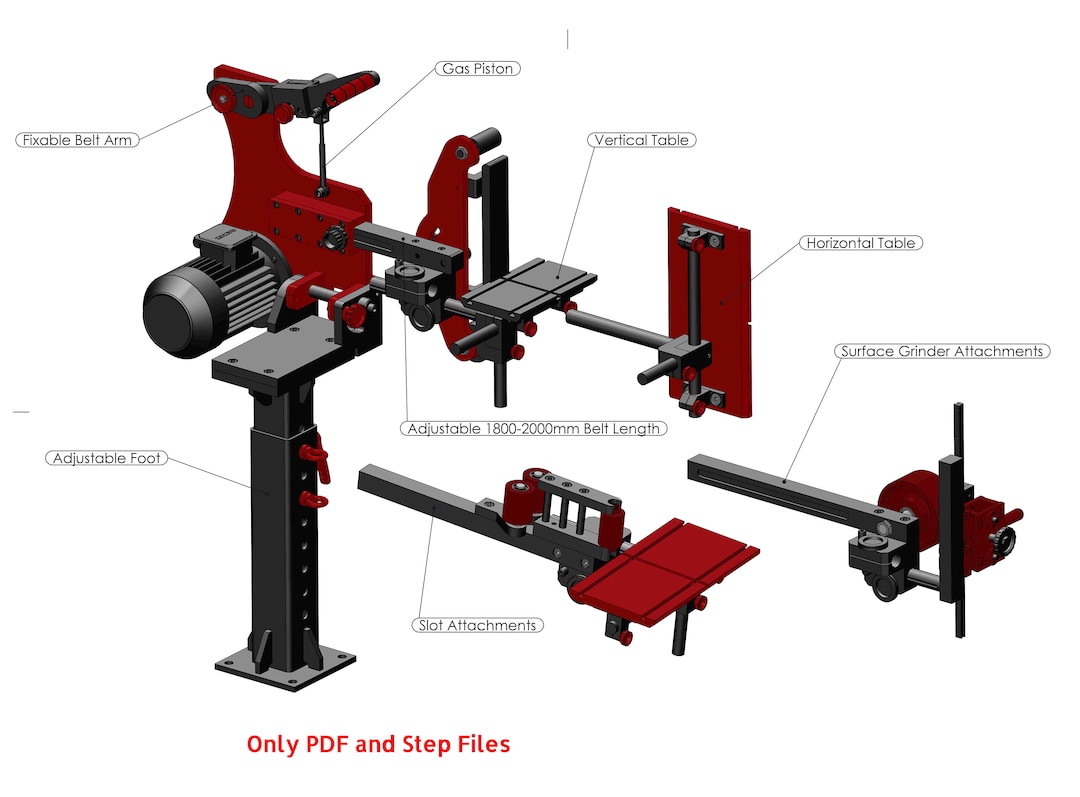 Gas Piston

Fixable Belt Arm

Vertical Table

Horizontal Table

Surface Grinder Attachments

Adjustable 1800-2000mm Belt Length

Adjustable Foot

Slot Attachments

Only PDF and Step Files