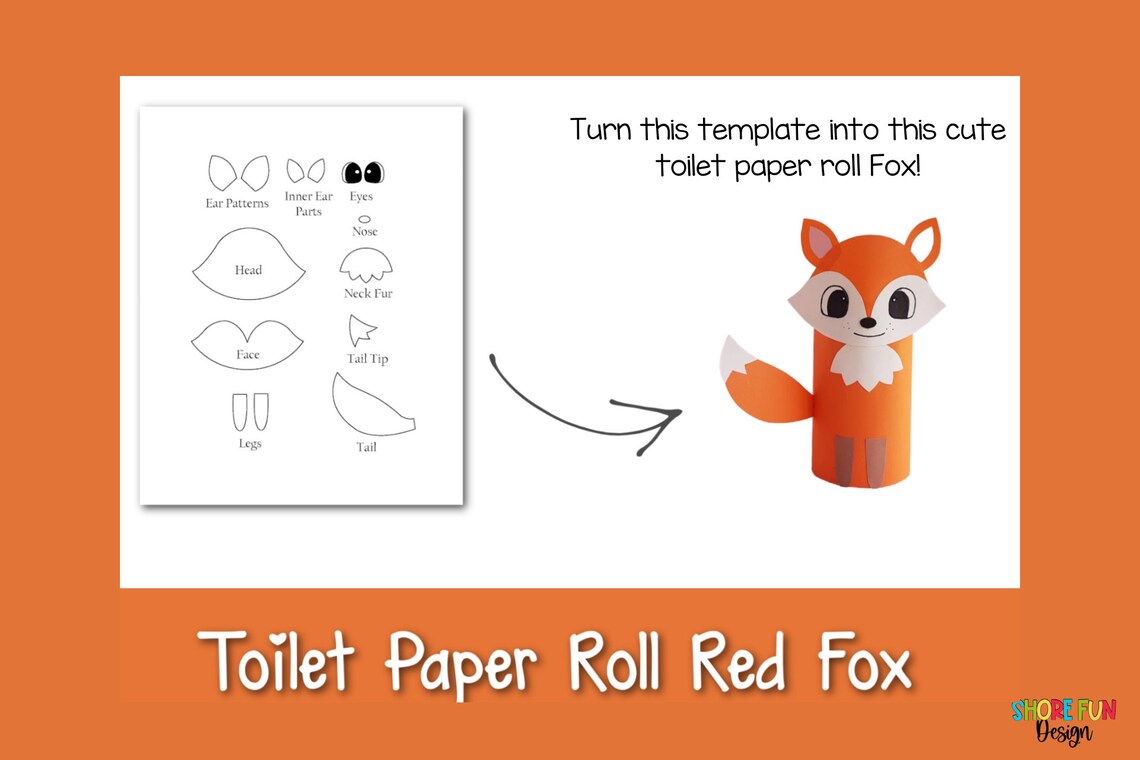 Ear Patterns

Inner Ear Parts

Eyes

Nose

Head

Neck Fur

Face

Tail Tip

Legs

Tail

Turn this template into this cute toilet paper roll Fox!

Toilet Paper Roll Red Fox

SHORE FUN Design