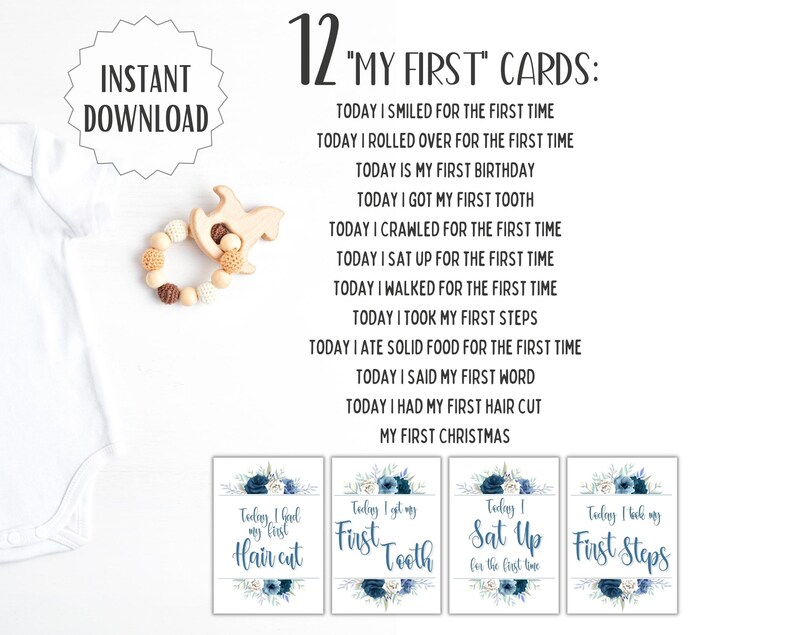 INSTANT DOWNLOAD

12 "MY FIRST" CARDS:

TODAY I SMILED FOR THE FIRST TIME
TODAY I ROLLED OVER FOR THE FIRST TIME
TODAY IS MY FIRST BIRTHDAY
TODAY I GOT MY FIRST TOOTH
TODAY I CRAWLED FOR THE FIRST TIME
TODAY I SAT UP FOR THE FIRST TIME
TODAY I WALKED FOR THE FIRST TIME
TODAY I TOOK MY FIRST STEPS
TODAY I ATE SOLID FOOD FOR THE FIRST TIME
TODAY I SAID MY FIRST WORD
TODAY I HAD MY FIRST HAIR CUT
MY FIRST CHRISTMAS

Today I had my first Hair cut

Today I got my First Tooth

Today I Sat Up for the first time

Today I took my First Steps