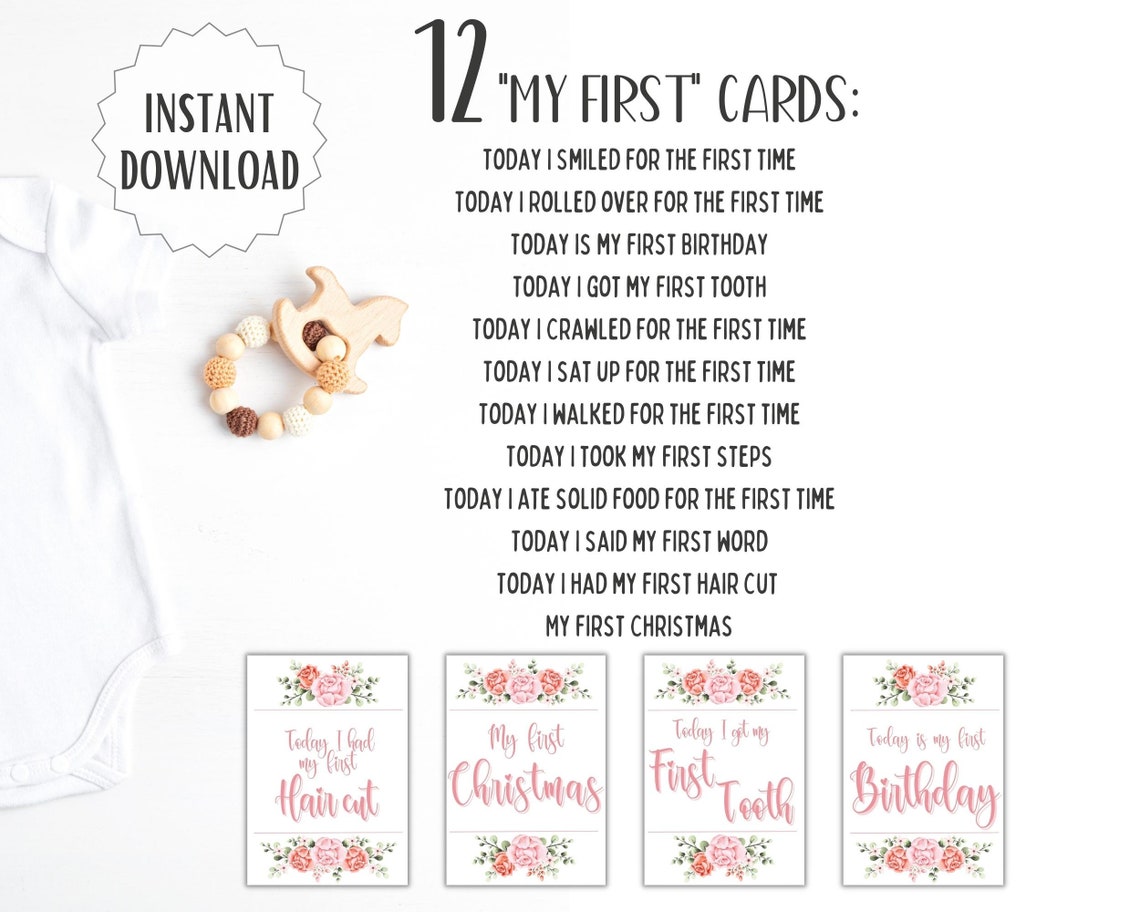 INSTANT DOWNLOAD

12 "MY FIRST" CARDS:

TODAY I SMILED FOR THE FIRST TIME
TODAY I ROLLED OVER FOR THE FIRST TIME
TODAY IS MY FIRST BIRTHDAY
TODAY I GOT MY FIRST TOOTH
TODAY I CRAWLED FOR THE FIRST TIME
TODAY I SAT UP FOR THE FIRST TIME
TODAY I WALKED FOR THE FIRST TIME
TODAY I TOOK MY FIRST STEPS
TODAY I ATE SOLID FOOD FOR THE FIRST TIME
TODAY I SAID MY FIRST WORD
TODAY I HAD MY FIRST HAIR CUT
MY FIRST CHRISTMAS

Today I had my first Hair cut

My first Christmas

Today I got my First Tooth

Today is my first Birthday