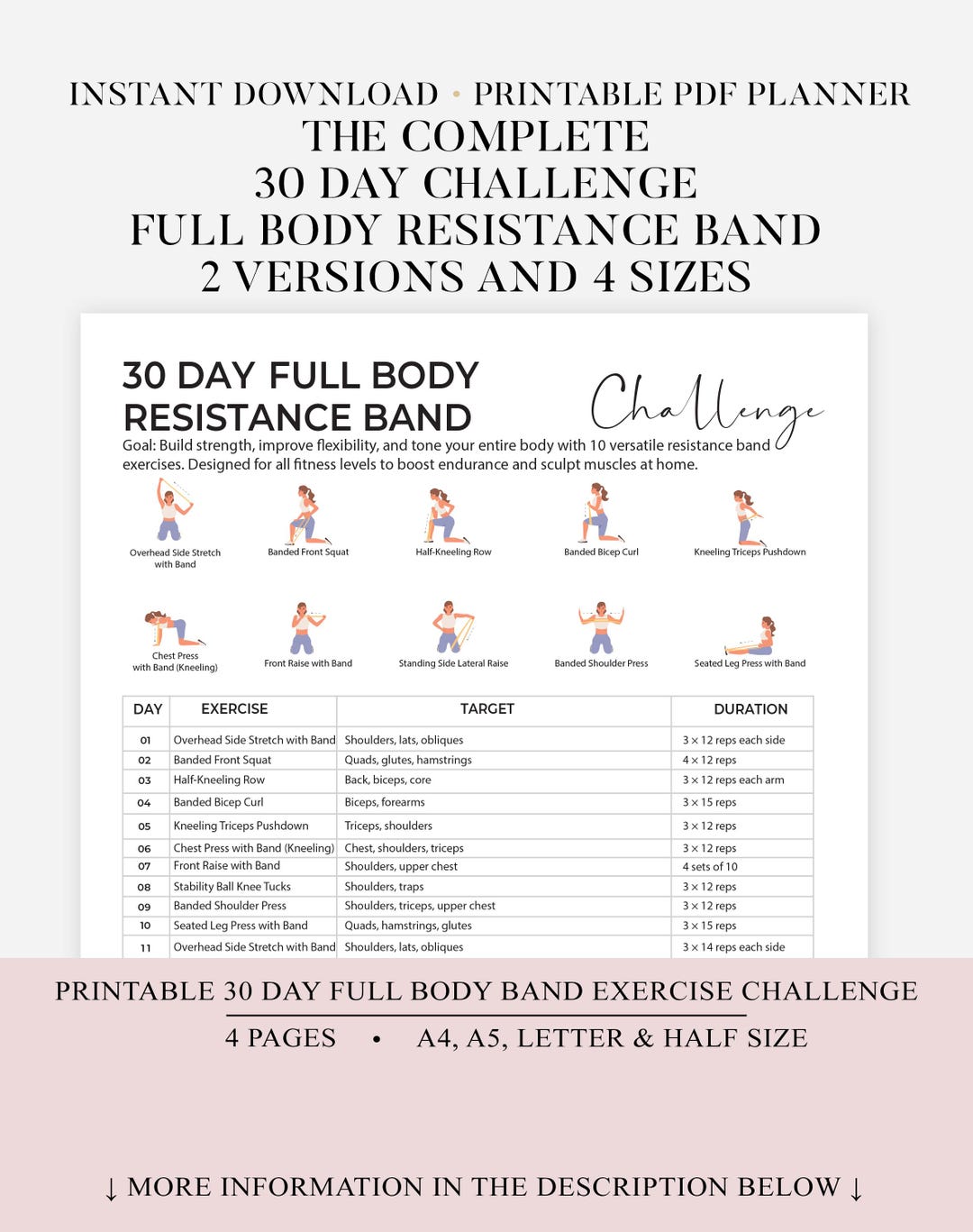 INSTANT DOWNLOAD • PRINTABLE PDF PLANNER
THE COMPLETE
30 DAY CHALLENGE
FULL BODY RESISTANCE BAND
2 VERSIONS AND 4 SIZES

30 DAY FULL BODY RESISTANCE BAND Challenge

Goal: Build strength, improve flexibility, and tone your entire body with 10 versatile resistance band exercises. Designed for all fitness levels to boost endurance and sculpt muscles at home.

Overhead Side Stretch with Band
Banded Front Squat
Half-Kneeling Row
Banded Bicep Curl
Kneeling Triceps Pushdown
Chest Press with Band (Kneeling)
Front Raise with Band
Standing Side Lateral Raise
Banded Shoulder Press
Seated Leg Press with Band

| DAY | EXERCISE | TARGET | DURATION |
|---|---|---|---|
| 01 | Overhead Side Stretch with Band | Shoulders, lats, obliques | 3 × 12 reps each side |
| 02 | Banded Front Squat | Quads, glutes, hamstrings | 4 × 12 reps |
| 03 | Half-Kneeling Row | Back, biceps, core | 3 × 12 reps each arm |
| 04 | Banded Bicep Curl | Biceps, forearms | 3 × 15 reps |
| 05 | Kneeling Triceps Pushdown | Triceps, shoulders | 3 × 12 reps |
| 06 | Chest Press with Band (Kneeling) | Chest, shoulders, triceps | 3 × 12 reps |
| 07 | Front Raise with Band | Shoulders, upper chest | 4 sets of 10 |
| 08 | Stability Ball Knee Tucks | Shoulders, traps | 3 × 12 reps |
| 09 | Banded Shoulder Press | Shoulders, triceps, upper chest | 3 × 12 reps |
| 10 | Seated Leg Press with Band | Quads, hamstrings, glutes | 3 × 15 reps |
| 11 | Overhead Side Stretch with Band | Shoulders, lats, obliques | 3 × 14 reps each side |

PRINTABLE 30 DAY FULL BODY BAND EXERCISE CHALLENGE
4 PAGES • A4, A5, LETTER & HALF SIZE

↓ MORE INFORMATION IN THE DESCRIPTION BELOW ↓