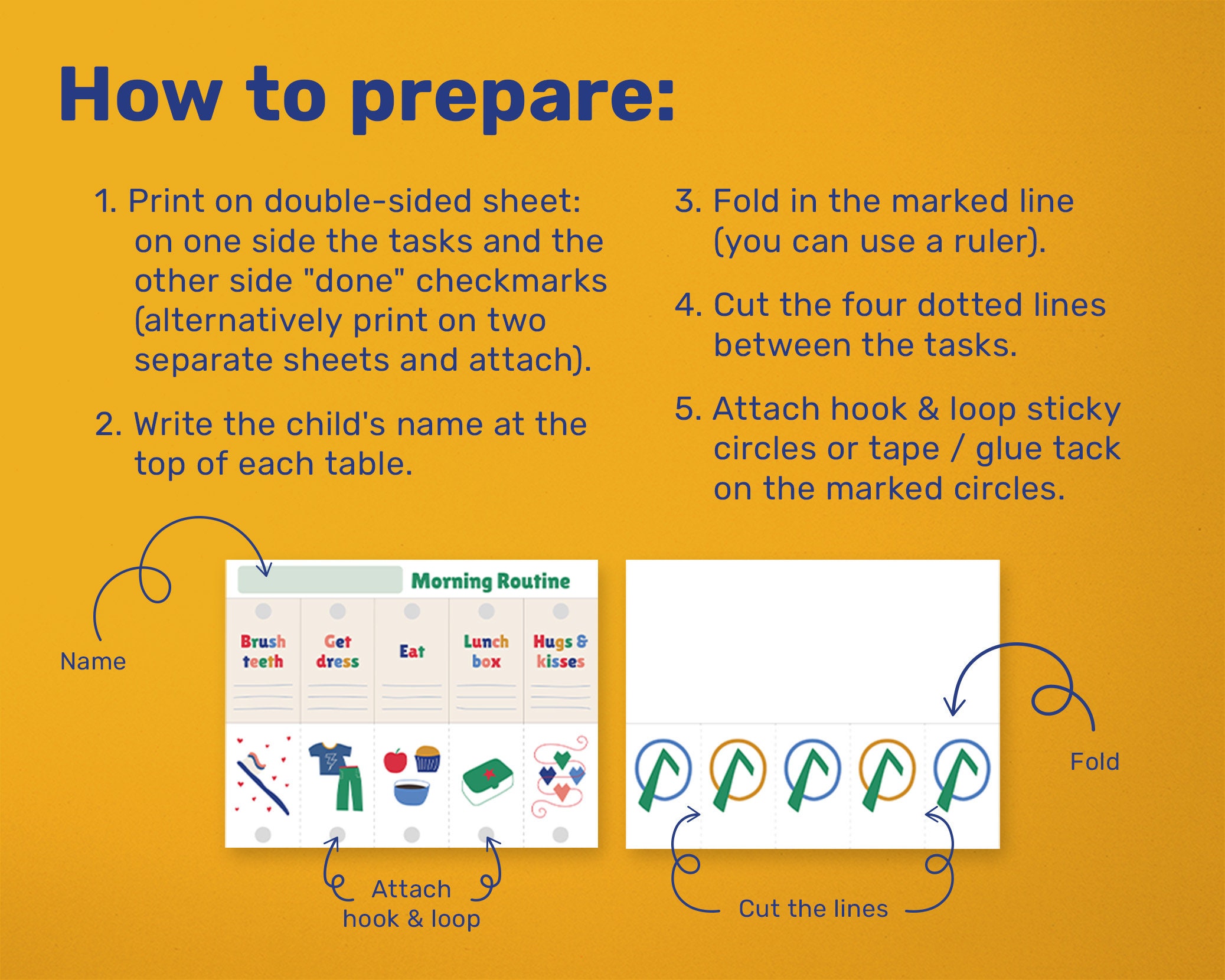 How to prepare:

1. Print on double-sided sheet: on one side the tasks and the other side "done" checkmarks (alternatively print on two separate sheets and attach).

2. Write the child's name at the top of each table.

3. Fold in the marked line (you can use a ruler).

4. Cut the four dotted lines between the tasks.

5. Attach hook & loop sticky circles or tape / glue tack on the marked circles.

Name

Morning Routine

Brush teeth

Get dress

Eat

Lunch box

Hugs & kisses

Attach hook & loop

Fold

Cut the lines