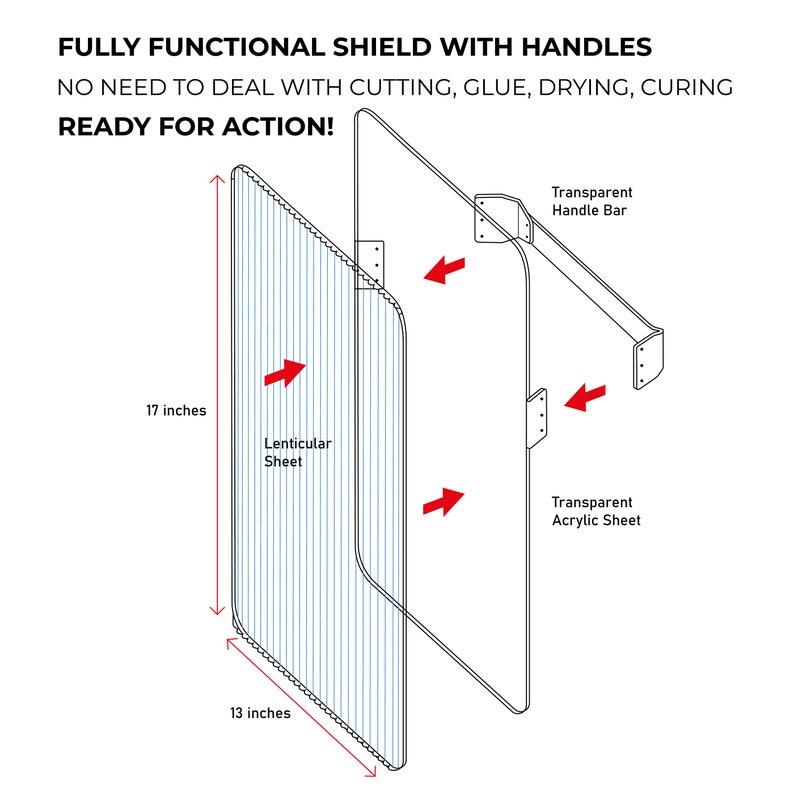 FULLY FUNCTIONAL SHIELD WITH HANDLES

NO NEED TO DEAL WITH CUTTING, GLUE, DRYING, CURING

READY FOR ACTION!

Transparent Handle Bar

17 inches

Lenticular Sheet

Transparent Acrylic Sheet

13 inches