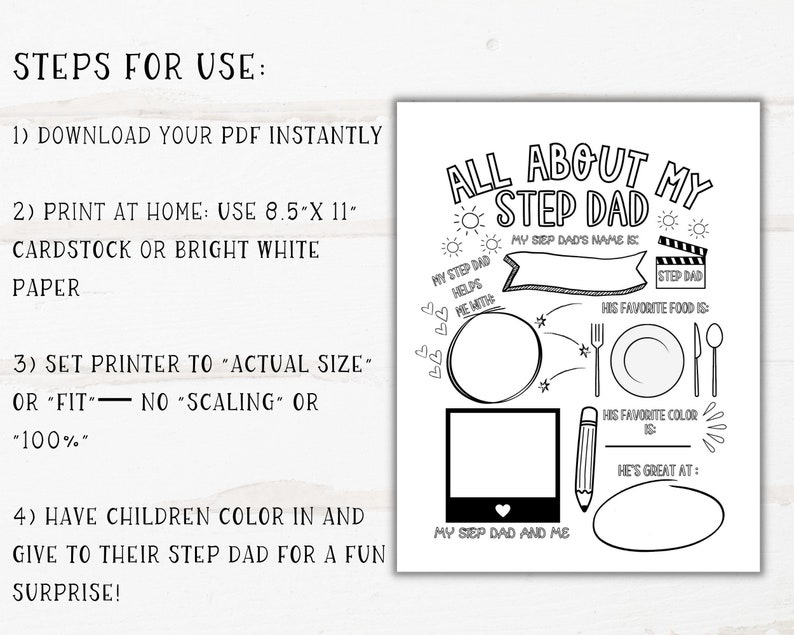 STEPS FOR USE:

1) DOWNLOAD YOUR PDF INSTANTLY

2) PRINT AT HOME: USE 8.5"X 11" CARDSTOCK OR BRIGHT WHITE PAPER

3) SET PRINTER TO "ACTUAL SIZE" OR "FIT"— NO "SCALING" OR "100%"

4) HAVE CHILDREN COLOR IN AND GIVE TO THEIR STEP DAD FOR A FUN SURPRISE!

ALL ABOUT MY STEP DAD

MY STEP DAD'S NAME IS:

STEP DAD

MY STEP DAD HELPS ME WITH:

HIS FAVORITE FOOD IS:

HIS FAVORITE COLOR IS:

HE'S GREAT AT :

MY STEP DAD AND ME