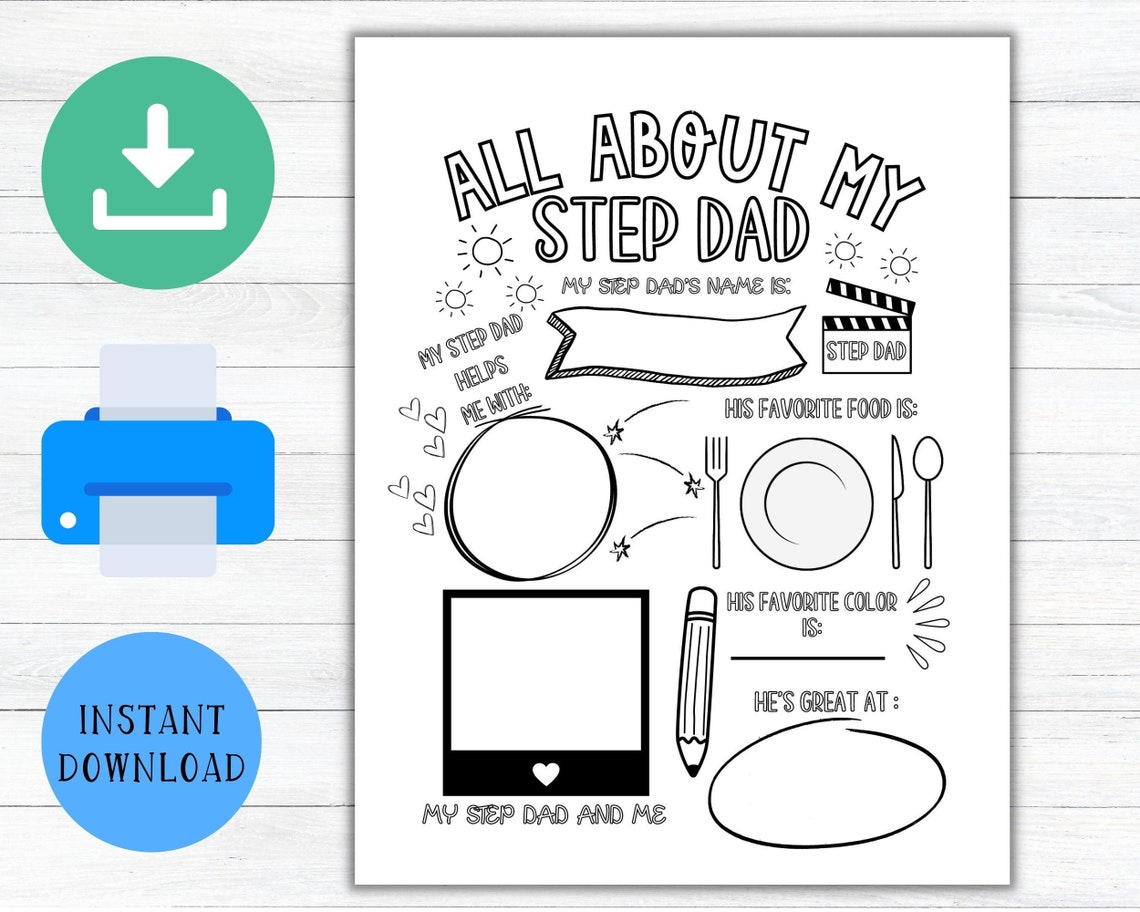 INSTANT DOWNLOAD

ALL ABOUT MY STEP DAD

MY STEP DAD'S NAME IS:

STEP DAD

MY STEP DAD HELPS ME WITH:

HIS FAVORITE FOOD IS:

HIS FAVORITE COLOR IS:

HE'S GREAT AT :

MY STEP DAD AND ME