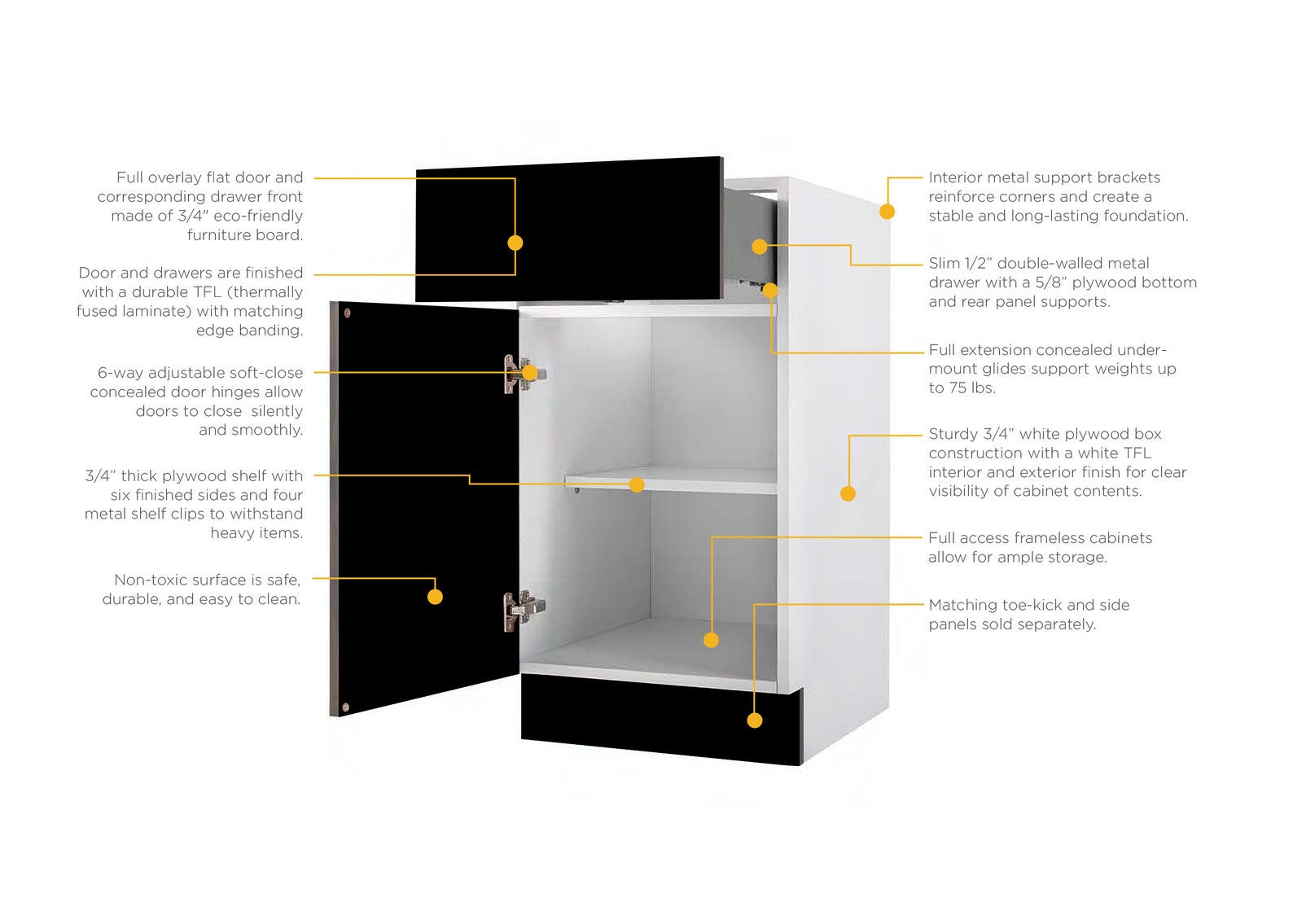 Full overlay flat door and corresponding drawer front made of 3/4" eco-friendly furniture board.

Door and drawers are finished with a durable TFL (thermally fused laminate) with matching edge banding.

6-way adjustable soft-close concealed door hinges allow doors to close  silently and smoothly.

3/4" thick plywood shelf with six finished sides and four metal shelf clips to withstand heavy items.

Non-toxic surface is safe, durable, and easy to clean.

Interior metal support brackets reinforce corners and create a stable and long-lasting foundation.

Slim 1/2" double-walled metal drawer with a 5/8" plywood bottom and rear panel supports.

Full extension concealed under-mount glides support weights up to 75 lbs.

Sturdy 3/4" white plywood box construction with a white TFL interior and exterior finish for clear visibility of cabinet contents.

Full access frameless cabinets allow for ample storage.

Matching toe-kick and side panels sold separately.