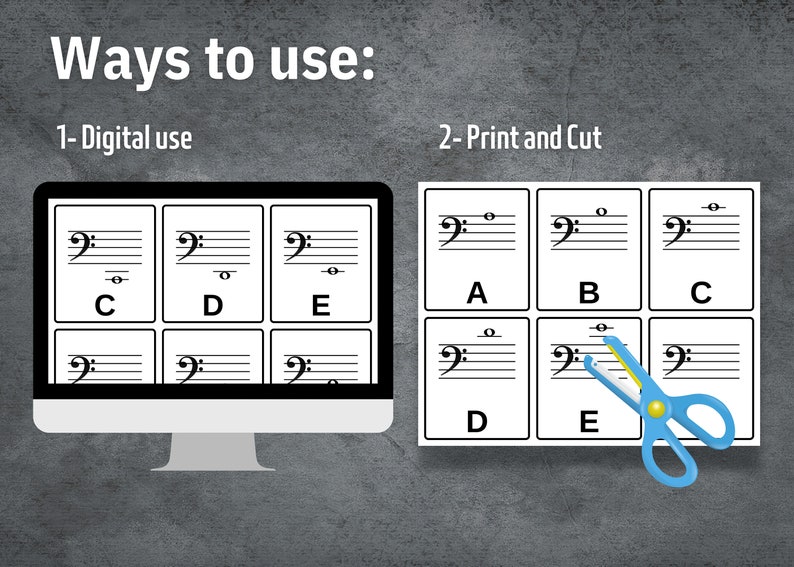 Ways to use:

1- Digital use

C

D

E

2- Print and Cut

A

B

C

D

E