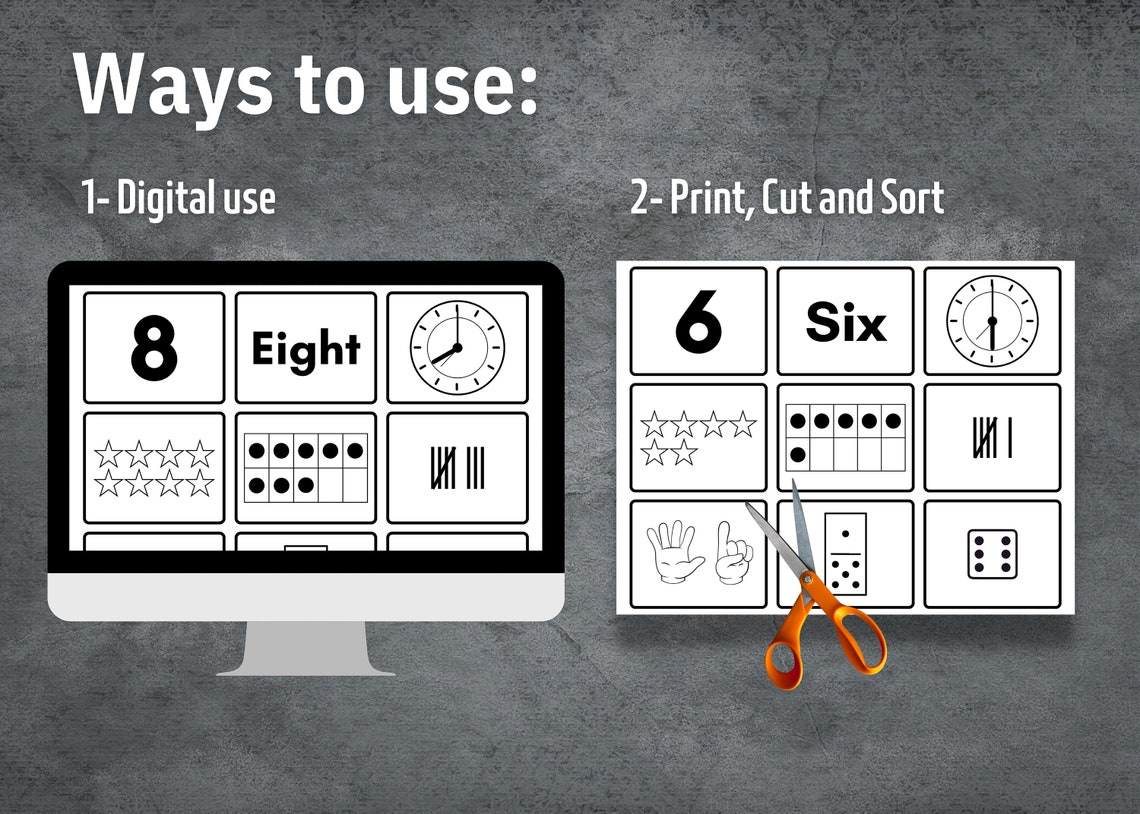 Ways to use:

1- Digital use

8

Eight

2- Print, Cut and Sort

6

Six